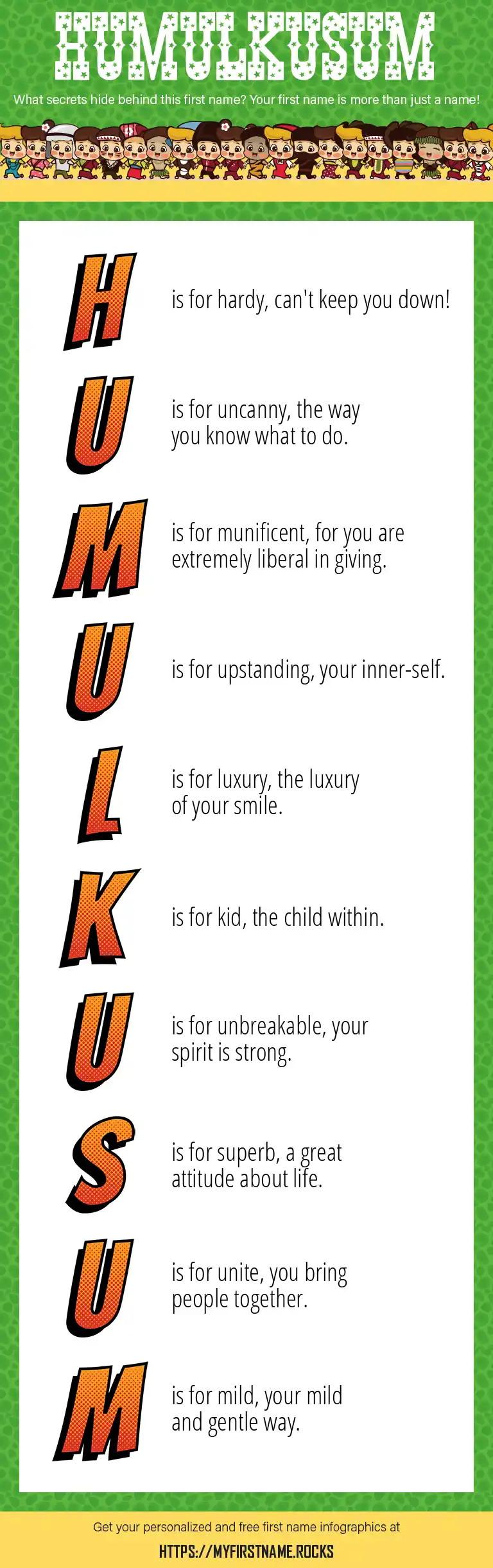 HUMULKUSUM

What secrets hide behind this first name? Your first name is more than just a name!

H is for hardy, can't keep you down!

U is for uncanny, the way you know what to do.

M is for munificent, for you are extremely liberal in giving.

U is for upstanding, your inner-self.

L is for luxury, the luxury of your smile.

K is for kid, the child within.

U is for unbreakable, your spirit is strong.

S is for superb, a great attitude about life.

U is for unite, you bring people together.

M is for mild, your mild and gentle way.

Get your personalized and free first name infographics at

HTTPS://MYFIRSTNAME.ROCKS