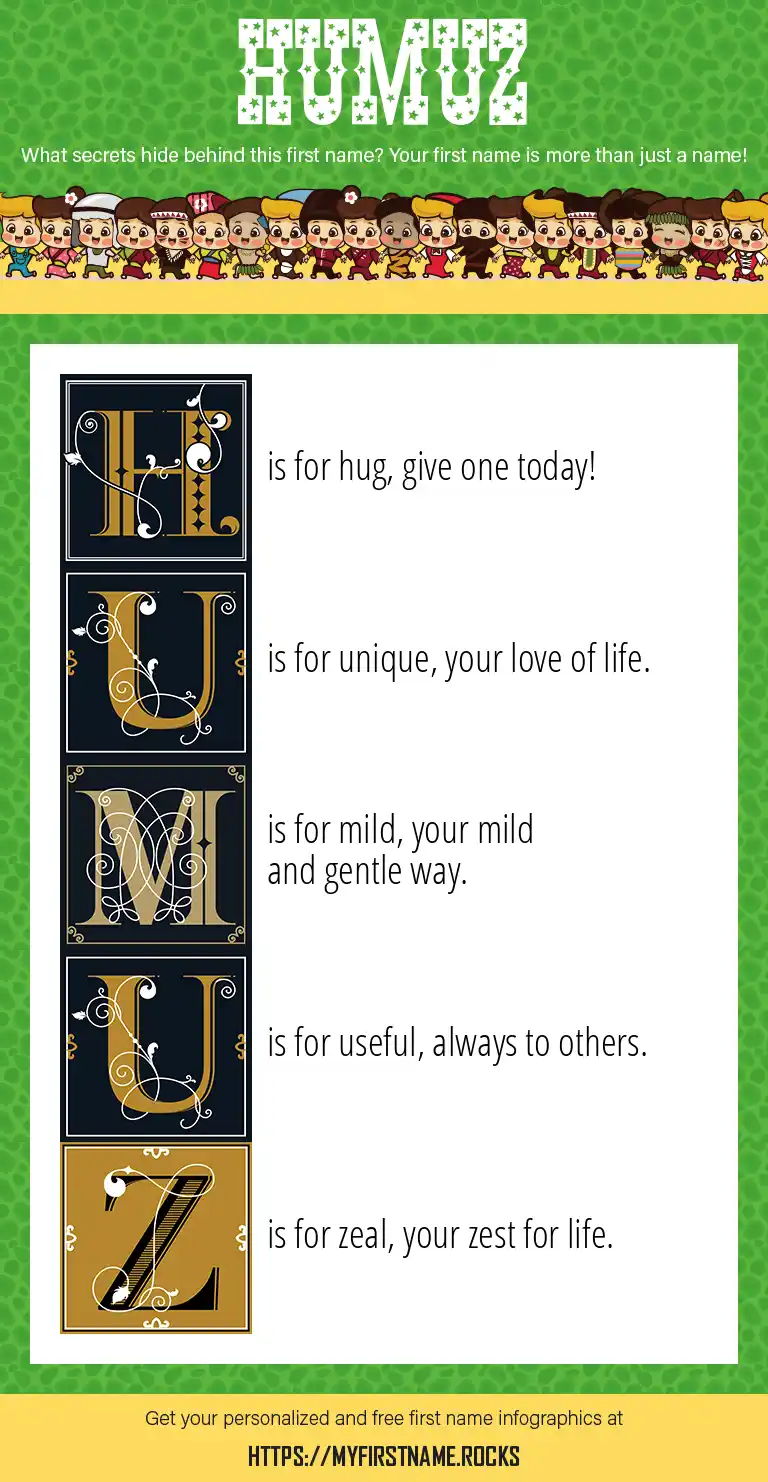 HUMUZ

What secrets hide behind this first name? Your first name is more than just a name!

H is for hug, give one today!

U is for unique, your love of life.

M is for mild, your mild and gentle way.

U is for useful, always to others.

Z is for zeal, your zest for life.

Get your personalized and free first name infographics at

HTTPS://MYFIRSTNAME.ROCKS