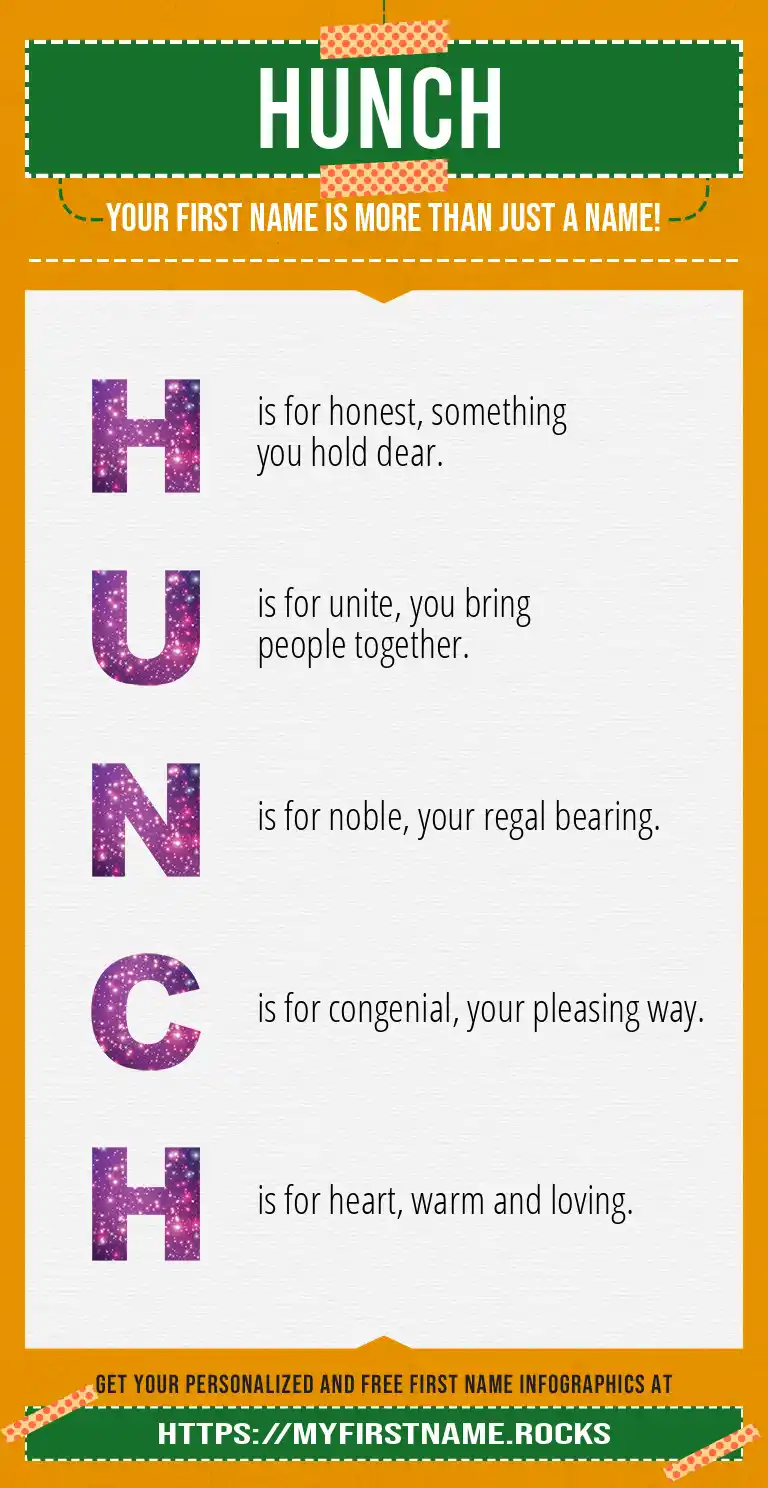 HUNCH

YOUR FIRST NAME IS MORE THAN JUST A NAME!

H is for honest, something you hold dear.

U is for unite, you bring people together.

N is for noble, your regal bearing.

C is for congenial, your pleasing way.

H is for heart, warm and loving.

GET YOUR PERSONALIZED AND FREE FIRST NAME INFOGRAPHICS AT

HTTPS://MYFIRSTNAME.ROCKS