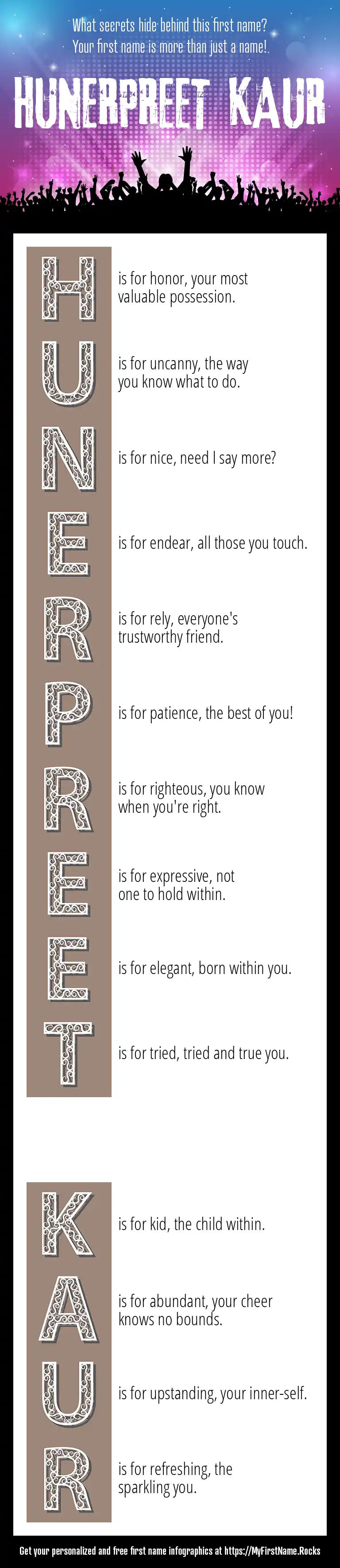 What secrets hide behind this first name?
Your first name is more than just a name!.

HUNERPREET KAUR

H is for honor, your most valuable possession.

U is for uncanny, the way you know what to do.

N is for nice, need I say more?

E is for endear, all those you touch.

R is for rely, everyone's trustworthy friend.

P is for patience, the best of you!

R is for righteous, you know when you're right.

E is for expressive, not one to hold within.

E is for elegant, born within you.

T is for tried, tried and true you.

K is for kid, the child within.

A is for abundant, your cheer knows no bounds.

U is for upstanding, your inner-self.

R is for refreshing, the sparkling you.

Get your personalized and free first name infographics at https://MyFirstName.Rocks