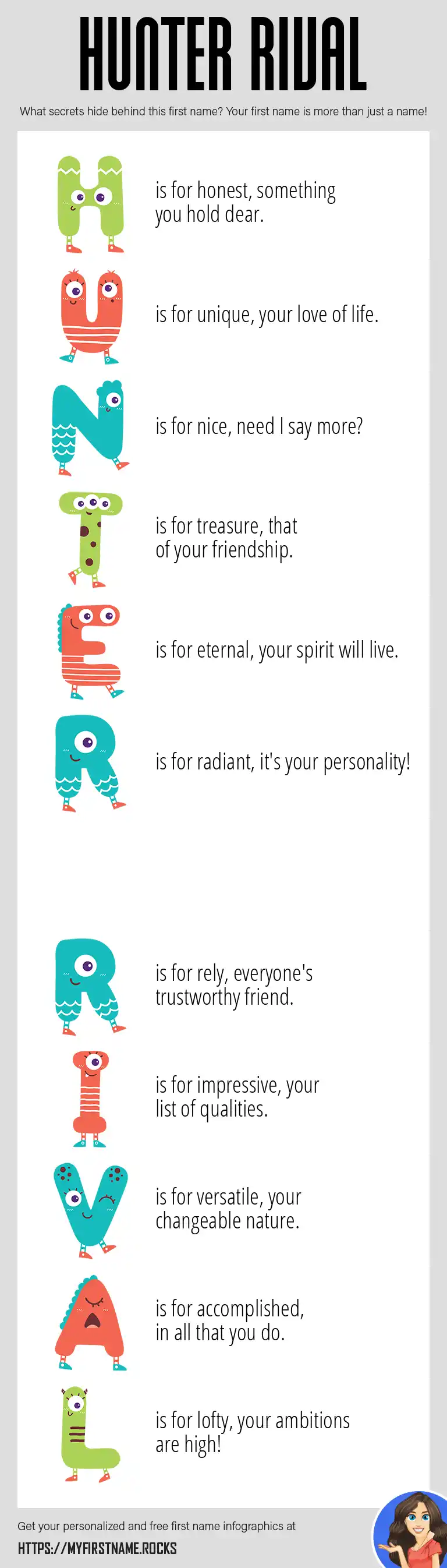 HUNTER RIVAL

What secrets hide behind this first name? Your first name is more than just a name!

H is for honest, something you hold dear.

U is for unique, your love of life.

N is for nice, need I say more?

T is for treasure, that of your friendship.

E is for eternal, your spirit will live.

R is for radiant, it's your personality!

R is for rely, everyone's trustworthy friend.

I is for impressive, your list of qualities.

V is for versatile, your changeable nature.

A is for accomplished, in all that you do.

L is for lofty, your ambitions are high!

Get your personalized and free first name infographics at

HTTPS://MYFIRSTNAME.ROCKS