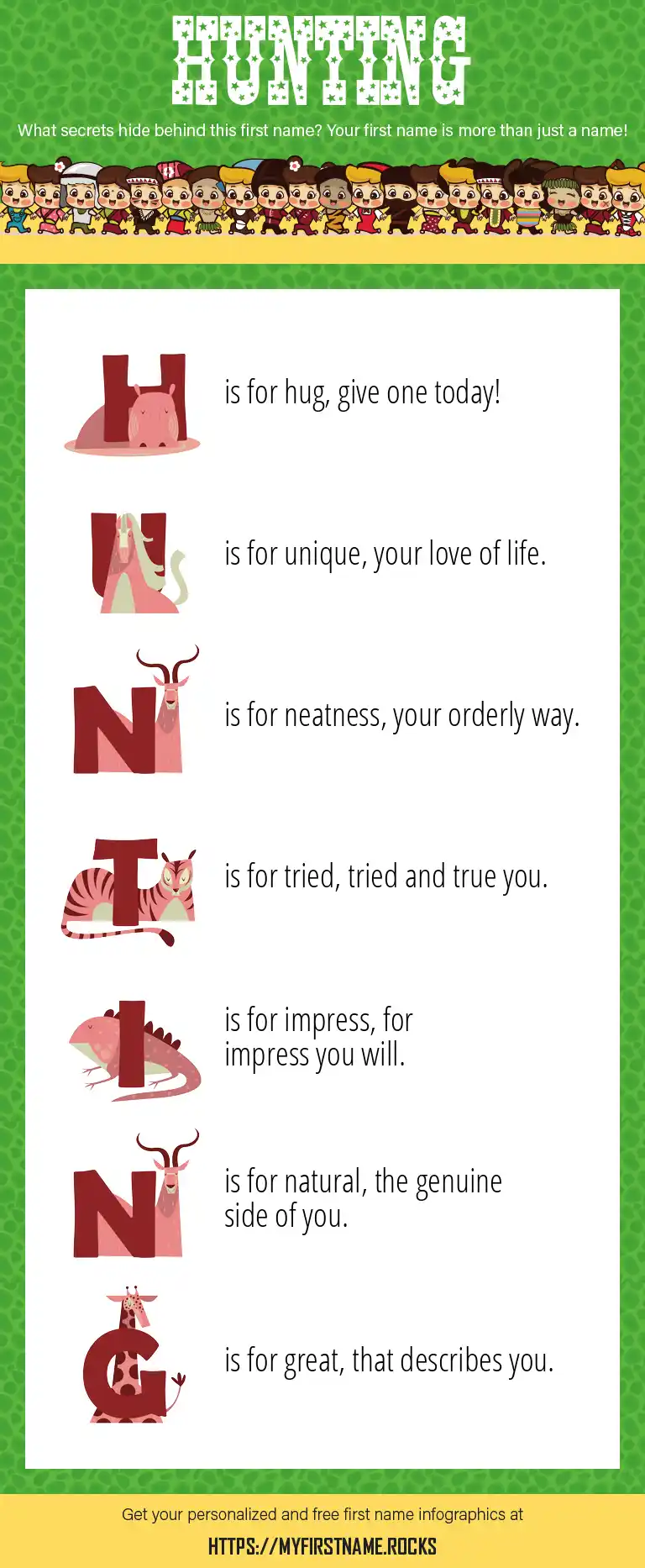 HUNTING

What secrets hide behind this first name? Your first name is more than just a name!

H is for hug, give one today!

U is for unique, your love of life.

N is for neatness, your orderly way.

T is for tried, tried and true you.

I is for impress, for impress you will.

N is for natural, the genuine side of you.

G is for great, that describes you.

Get your personalized and free first name infographics at

HTTPS://MYFIRSTNAME.ROCKS