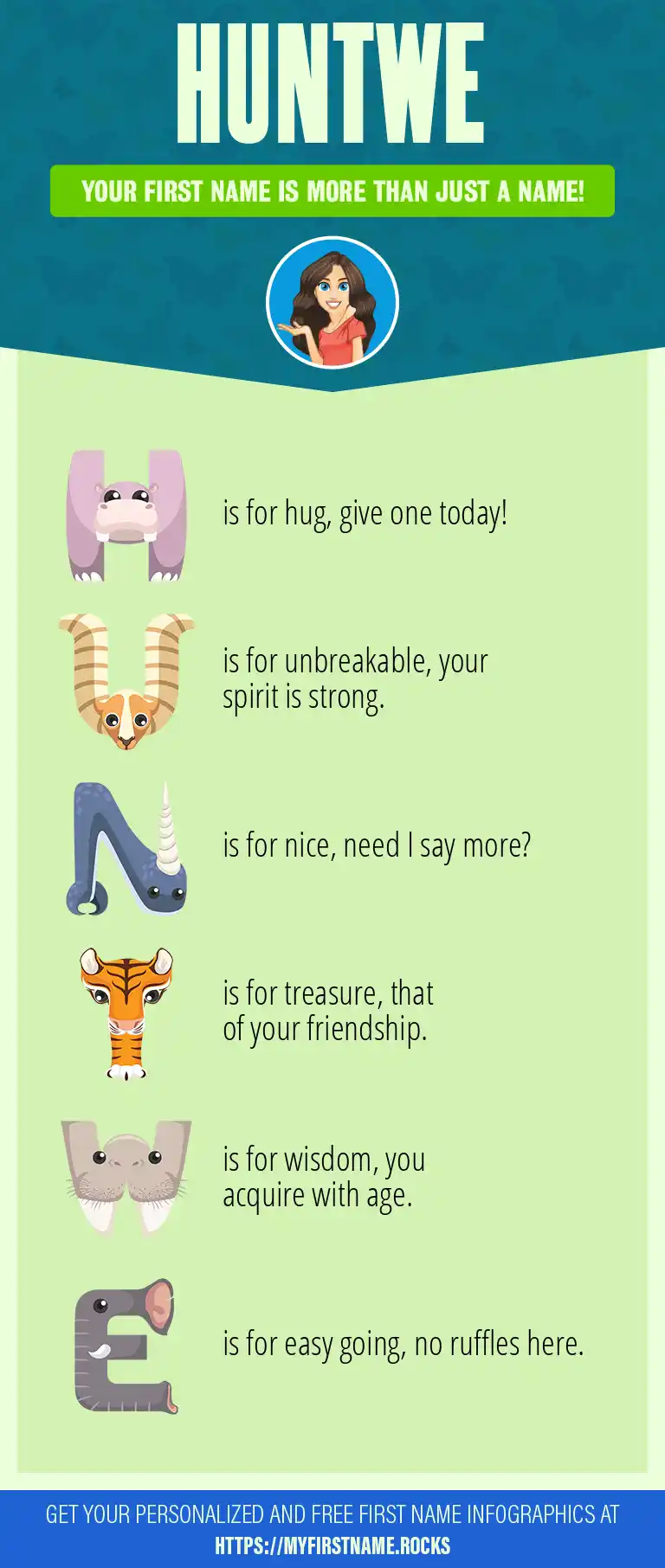 HUNTWE

YOUR FIRST NAME IS MORE THAN JUST A NAME!

H is for hug, give one today!

U is for unbreakable, your spirit is strong.

N is for nice, need I say more?

T is for treasure, that of your friendship.

W is for wisdom, you acquire with age.

E is for easy going, no ruffles here.

GET YOUR PERSONALIZED AND FREE FIRST NAME INFOGRAPHICS AT HTTPS://MYFIRSTNAME.ROCKS