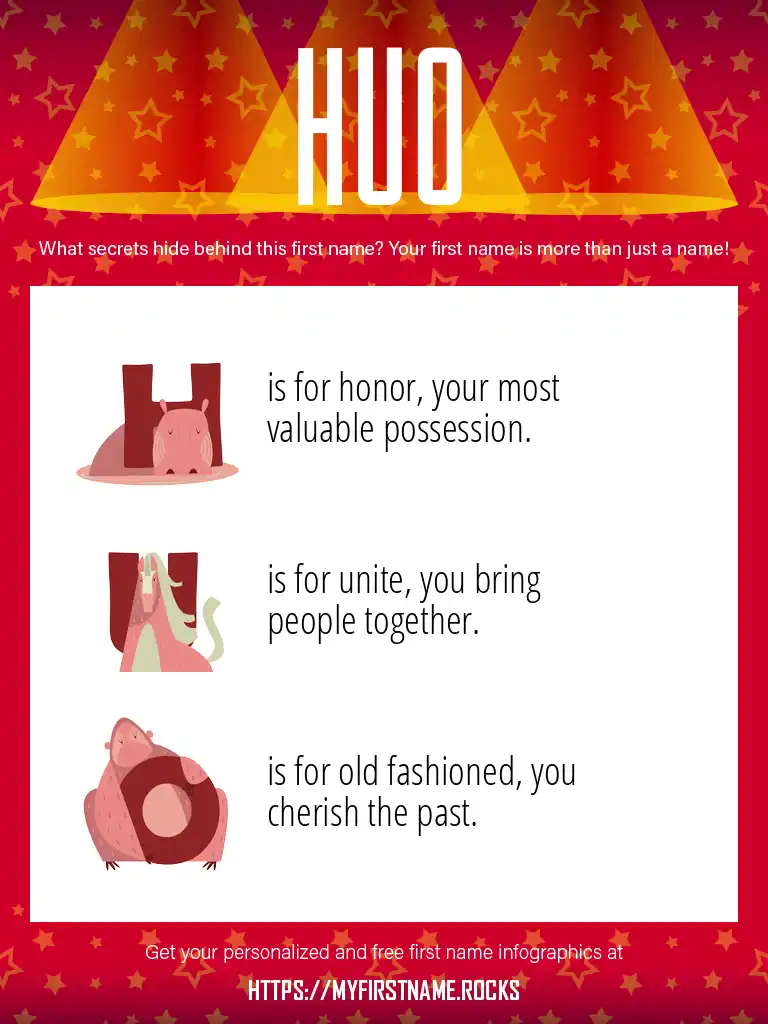 HUO

What secrets hide behind this first name? Your first name is more than just a name!

H is for honor, your most valuable possession.

U is for unite, you bring people together.

O is for old fashioned, you cherish the past.

Get your personalized and free first name infographics at

HTTPS://MYFIRSTNAME.ROCKS