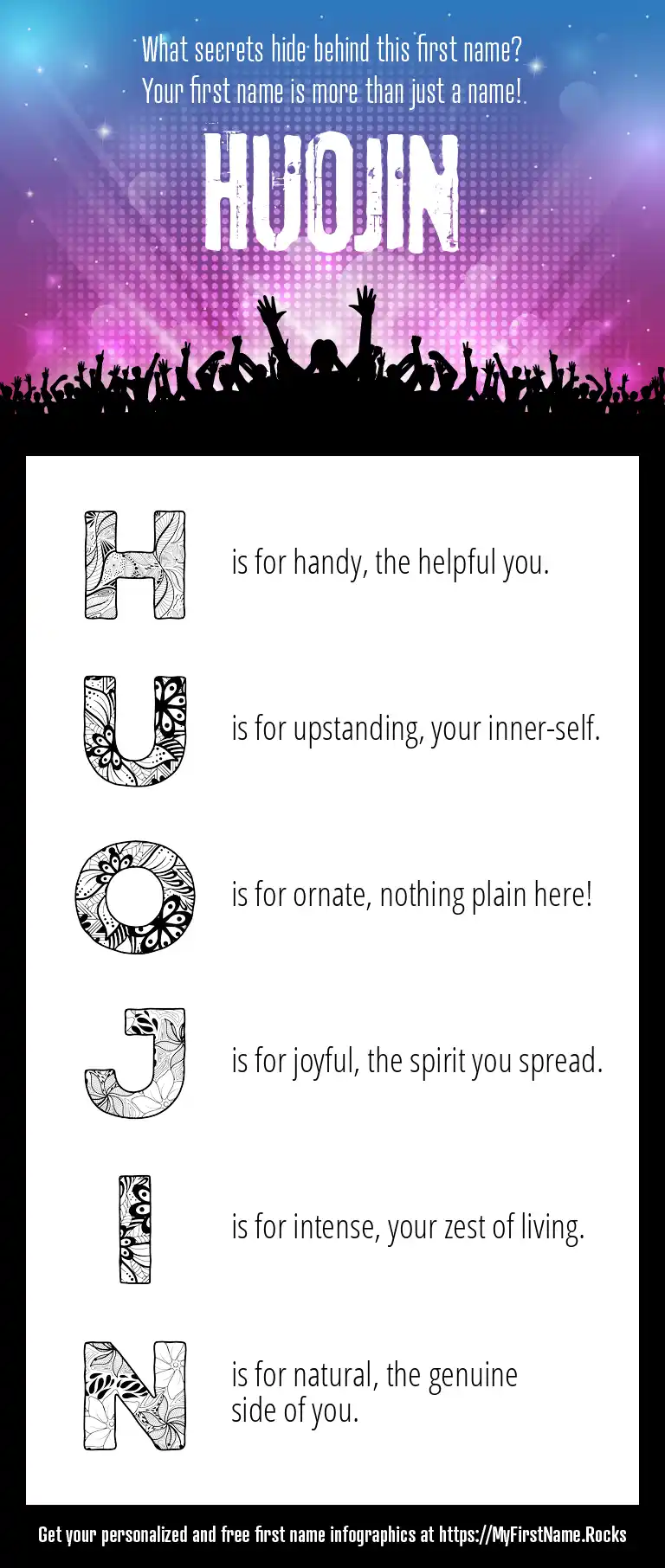 What secrets hide behind this first name?
Your first name is more than just a name!

HUOJIN

H is for handy, the helpful you.

U is for upstanding, your inner-self.

O is for ornate, nothing plain here!

J is for joyful, the spirit you spread.

I is for intense, your zest of living.

N is for natural, the genuine side of you.

Get your personalized and free first name infographics at https://MyFirstName.Rocks