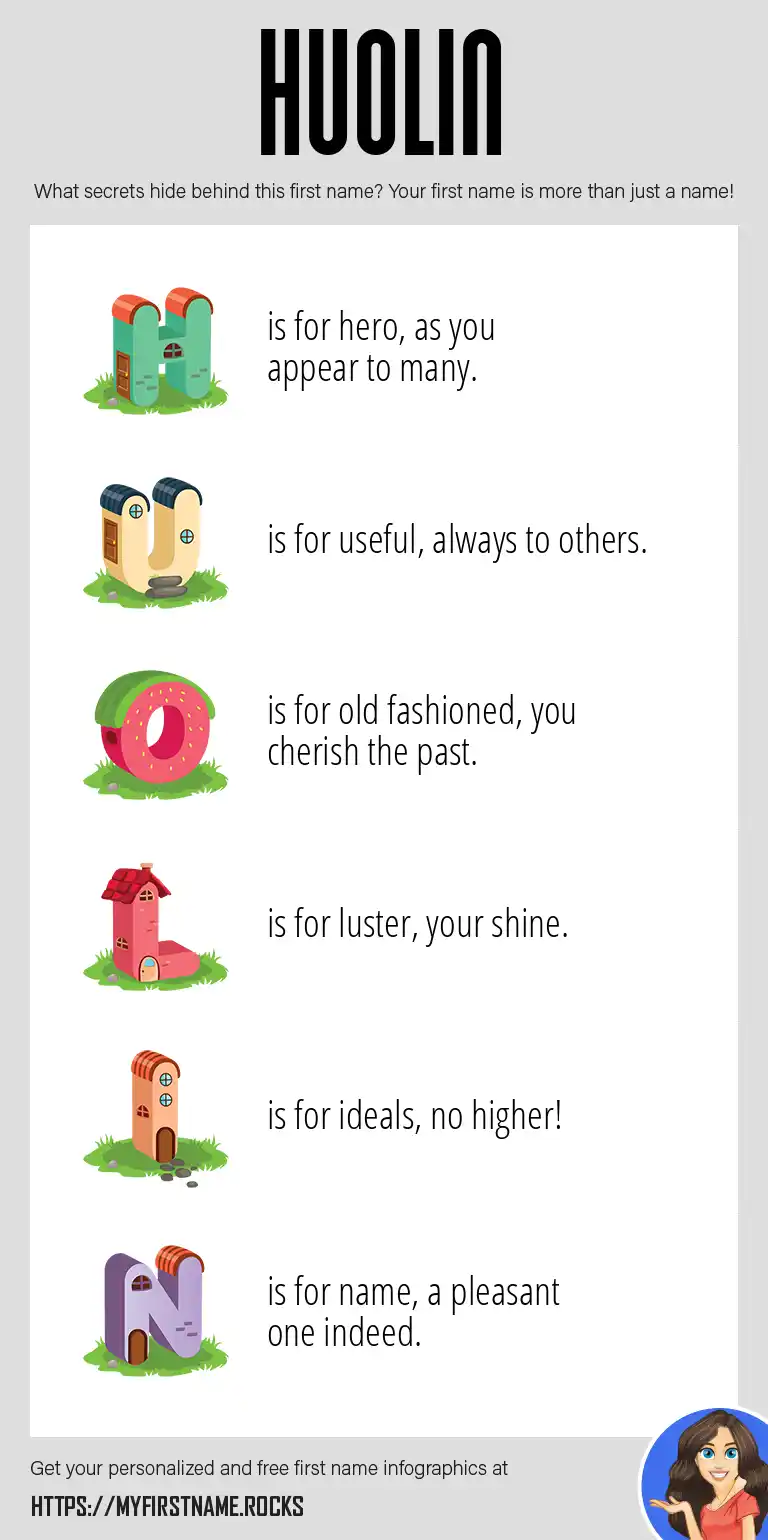 HUOLIN

What secrets hide behind this first name? Your first name is more than just a name!

H is for hero, as you appear to many.

U is for useful, always to others.

O is for old fashioned, you cherish the past.

L is for luster, your shine.

I is for ideals, no higher!

N is for name, a pleasant one indeed.

Get your personalized and free first name infographics at

HTTPS://MYFIRSTNAME.ROCKS