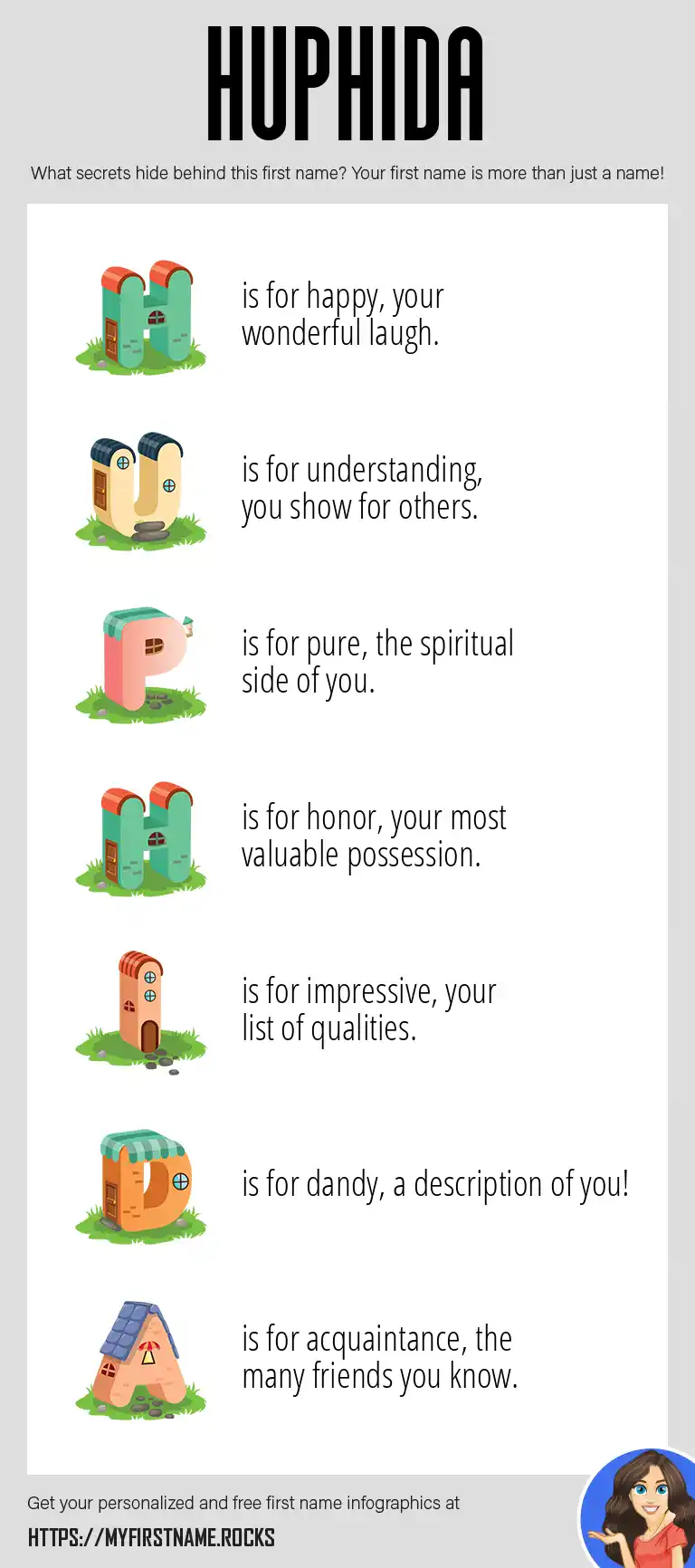 HUPHIDA

What secrets hide behind this first name? Your first name is more than just a name!

H is for happy, your wonderful laugh.

U is for understanding, you show for others.

P is for pure, the spiritual side of you.

H is for honor, your most valuable possession.

I is for impressive, your list of qualities.

D is for dandy, a description of you!

A is for acquaintance, the many friends you know.

Get your personalized and free first name infographics at

HTTPS://MYFIRSTNAME.ROCKS