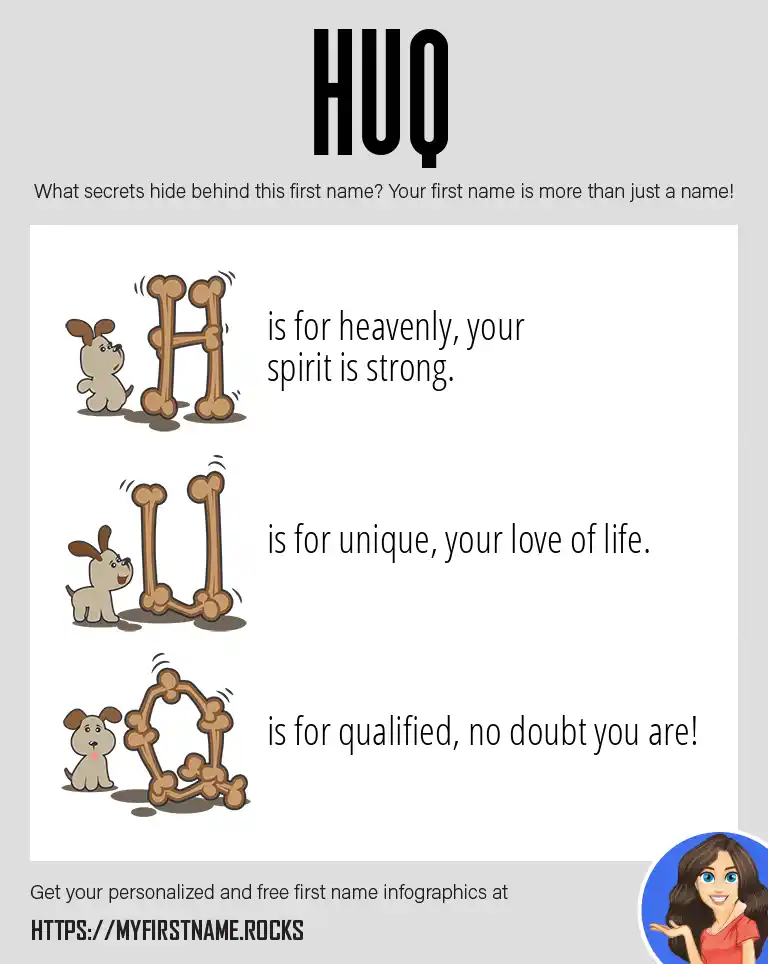 HUQ

What secrets hide behind this first name? Your first name is more than just a name!

H is for heavenly, your spirit is strong.

U is for unique, your love of life.

Q is for qualified, no doubt you are!

Get your personalized and free first name infographics at

HTTPS://MYFIRSTNAME.ROCKS