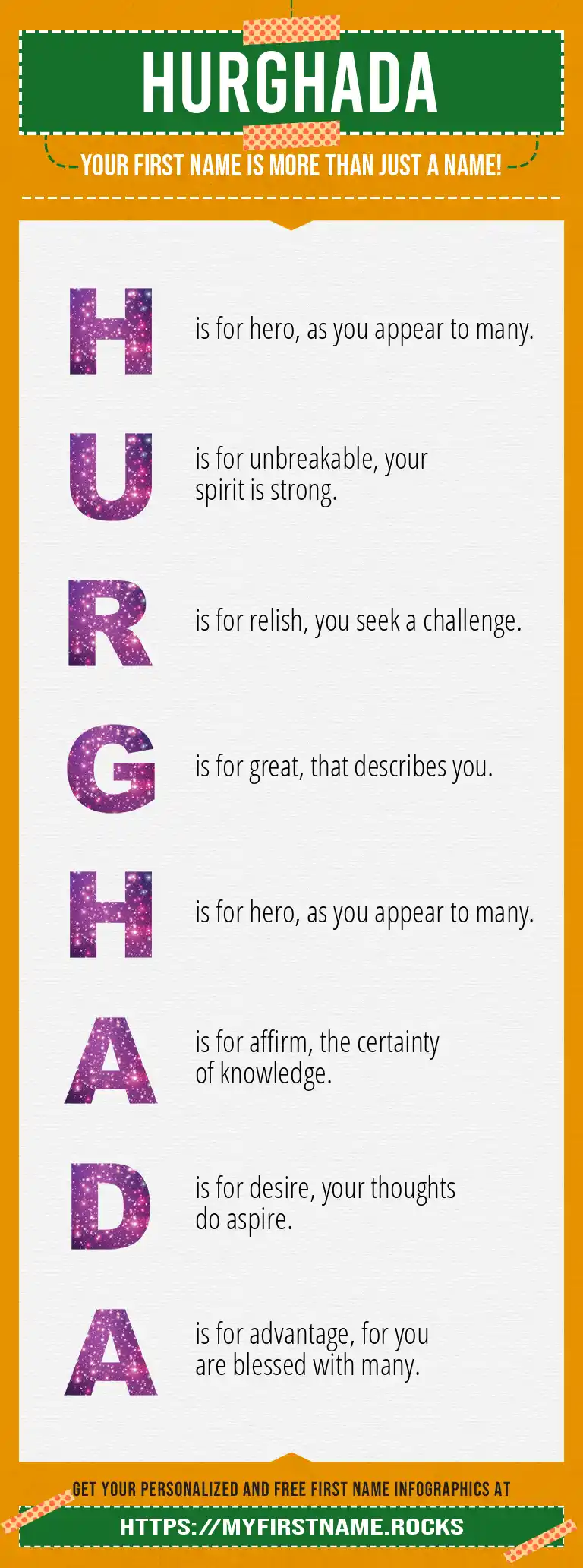 HURGHADA

YOUR FIRST NAME IS MORE THAN JUST A NAME!

H is for hero, as you appear to many.

U is for unbreakable, your spirit is strong.

R is for relish, you seek a challenge.

G is for great, that describes you.

H is for hero, as you appear to many.

A is for affirm, the certainty of knowledge.

D is for desire, your thoughts do aspire.

A is for advantage, for you are blessed with many.

GET YOUR PERSONALIZED AND FREE FIRST NAME INFOGRAPHICS AT

HTTPS://MYFIRSTNAME.ROCKS