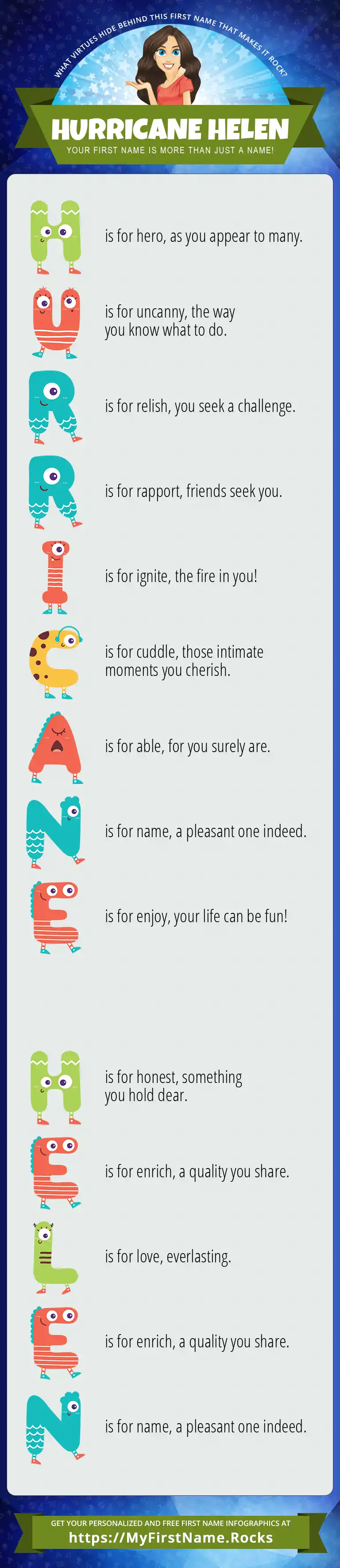 WHAT VIRTUES HIDE BEHIND THIS FIRST NAME THAT MAKES IT ROCK?

HURRICANE HELEN

YOUR FIRST NAME IS MORE THAN JUST A NAME!

H is for hero, as you appear to many.

U is for uncanny, the way you know what to do.

R is for relish, you seek a challenge.

R is for rapport, friends seek you.

I is for ignite, the fire in you!

C is for cuddle, those intimate moments you cherish.

A is for able, for you surely are.

N is for name, a pleasant one indeed.

E is for enjoy, your life can be fun!

H is for honest, something you hold dear.

E is for enrich, a quality you share.

L is for love, everlasting.

E is for enrich, a quality you share.

N is for name, a pleasant one indeed.

GET YOUR PERSONALIZED AND FREE FIRST NAME INFOGRAPHICS AT

https://MyFirstName.Rocks