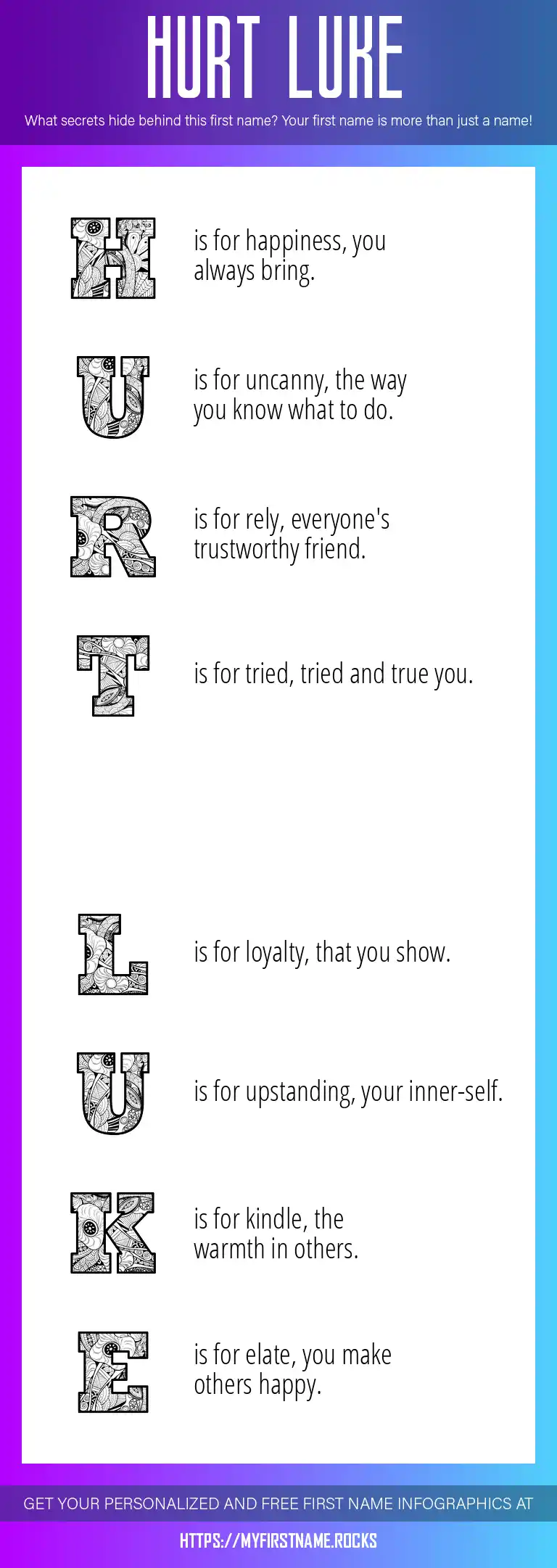 HURT LUKE

What secrets hide behind this first name? Your first name is more than just a name!

H is for happiness, you always bring.

U is for uncanny, the way you know what to do.

R is for rely, everyone's trustworthy friend.

T is for tried, tried and true you.

L is for loyalty, that you show.

U is for upstanding, your inner-self.

K is for kindle, the warmth in others.

E is for elate, you make others happy.

GET YOUR PERSONALIZED AND FREE FIRST NAME INFOGRAPHICS AT

HTTPS://MYFIRSTNAME.ROCKS