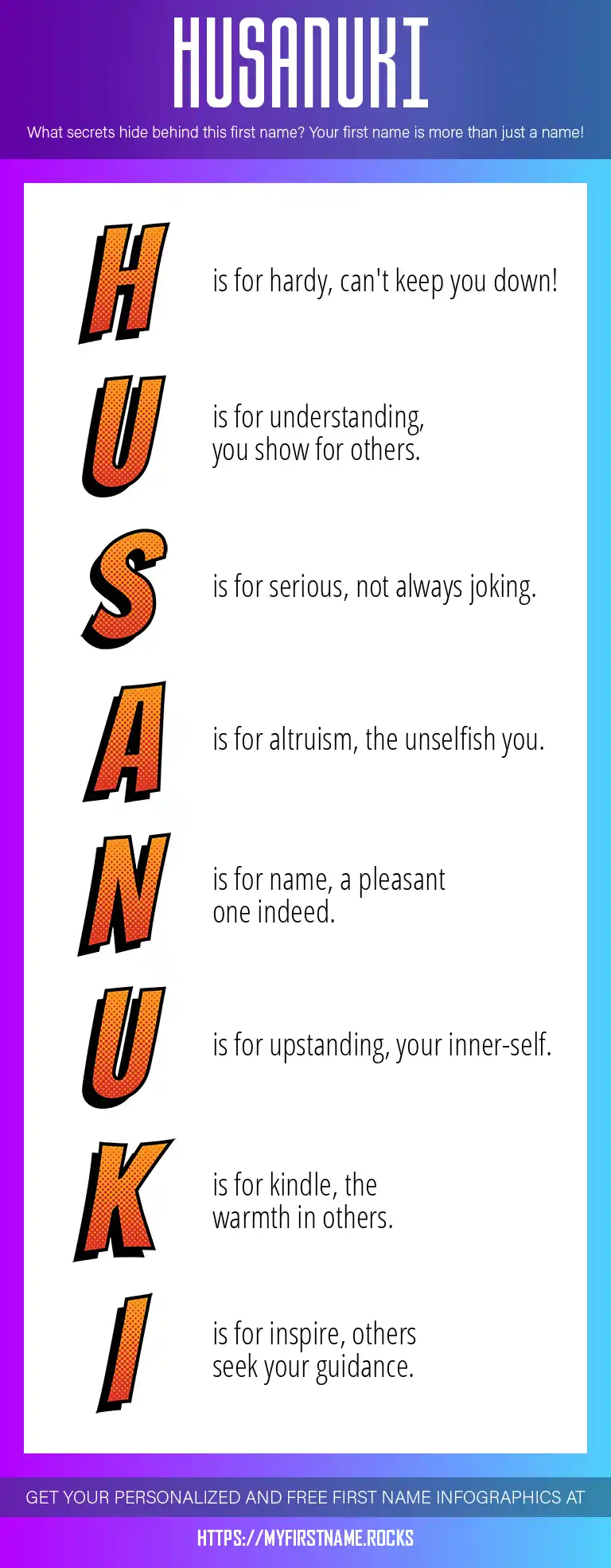 HUSANUKI

What secrets hide behind this first name? Your first name is more than just a name!

H is for hardy, can't keep you down!

U is for understanding, you show for others.

S is for serious, not always joking.

A is for altruism, the unselfish you.

N is for name, a pleasant one indeed.

U is for upstanding, your inner-self.

K is for kindle, the warmth in others.

I is for inspire, others seek your guidance.

GET YOUR PERSONALIZED AND FREE FIRST NAME INFOGRAPHICS AT

HTTPS://MYFIRSTNAME.ROCKS