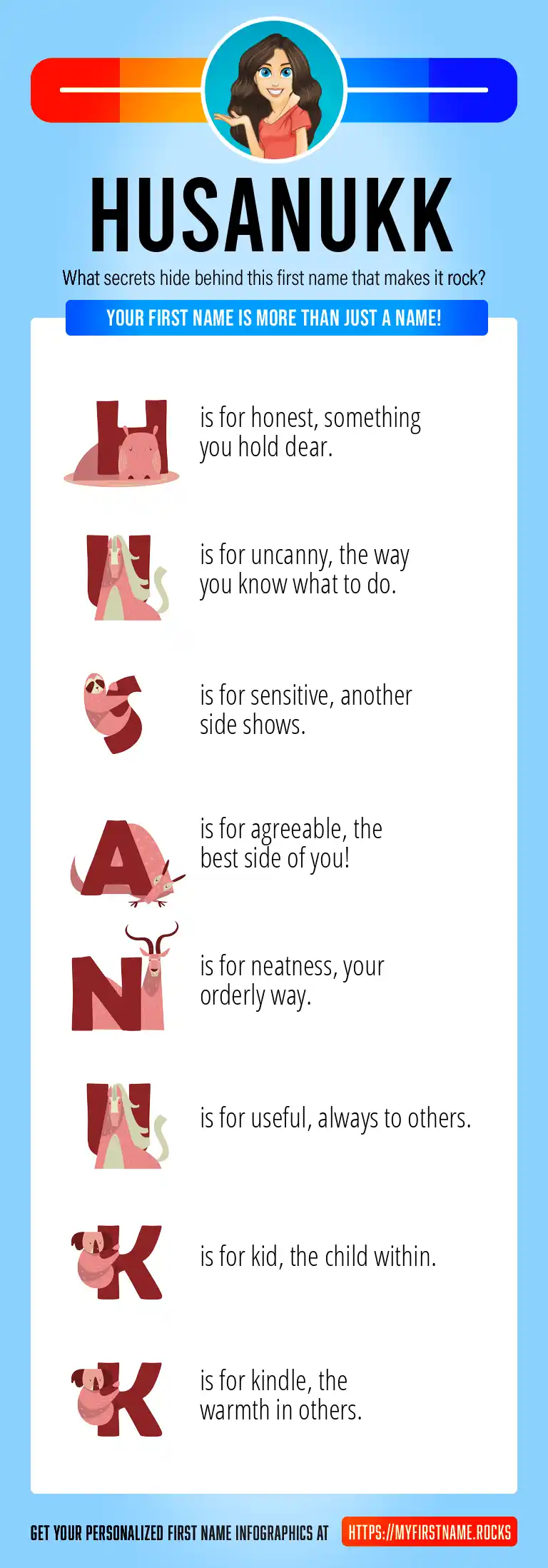 HUSANUKK

What secrets hide behind this first name that makes it rock?

YOUR FIRST NAME IS MORE THAN JUST A NAME!

H is for honest, something you hold dear.

U is for uncanny, the way you know what to do.

S is for sensitive, another side shows.

A is for agreeable, the best side of you!

N is for neatness, your orderly way.

U is for useful, always to others.

K is for kid, the child within.

K is for kindle, the warmth in others.

GET YOUR PERSONALIZED FIRST NAME INFOGRAPHICS AT HTTPS://MYFIRSTNAME.ROCKS