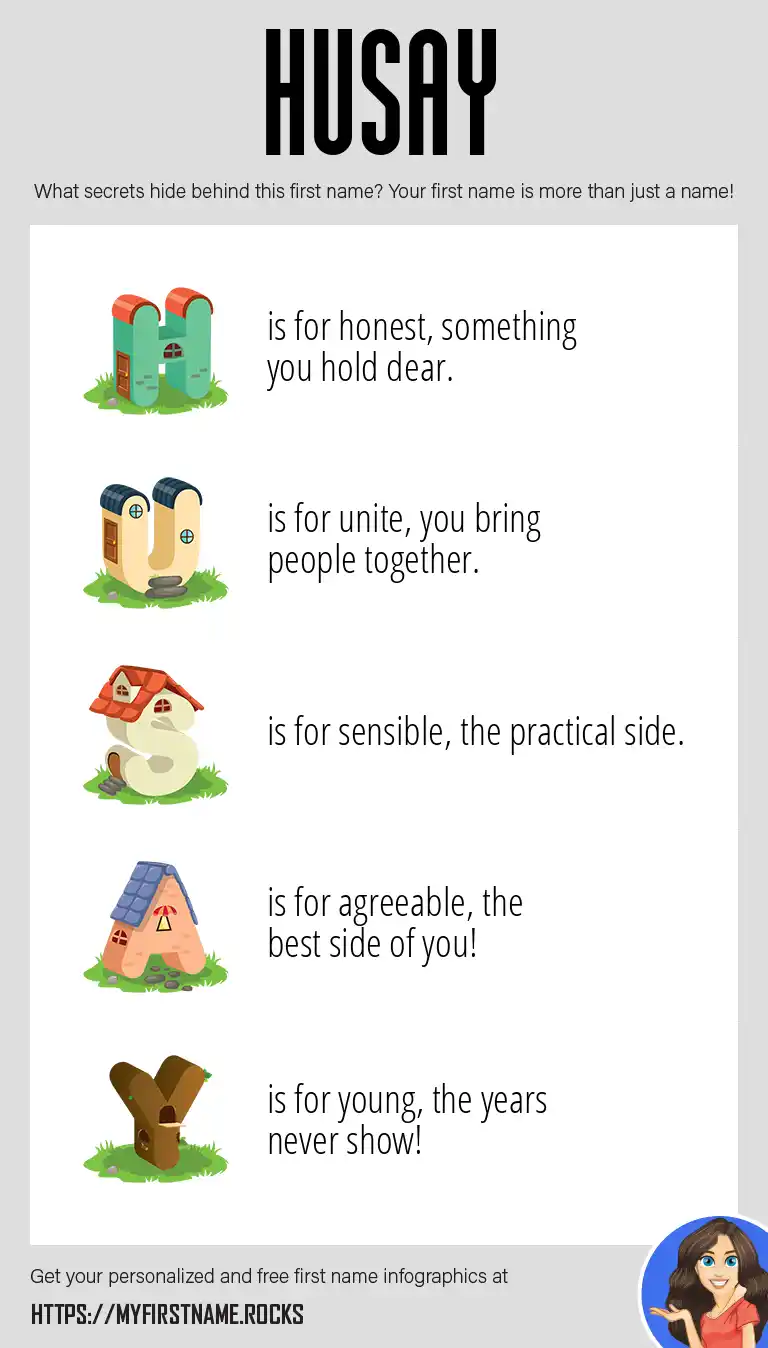 HUSAY

What secrets hide behind this first name? Your first name is more than just a name!

H is for honest, something you hold dear.

U is for unite, you bring people together.

S is for sensible, the practical side.

A is for agreeable, the best side of you!

Y is for young, the years never show!

Get your personalized and free first name infographics at

HTTPS://MYFIRSTNAME.ROCKS