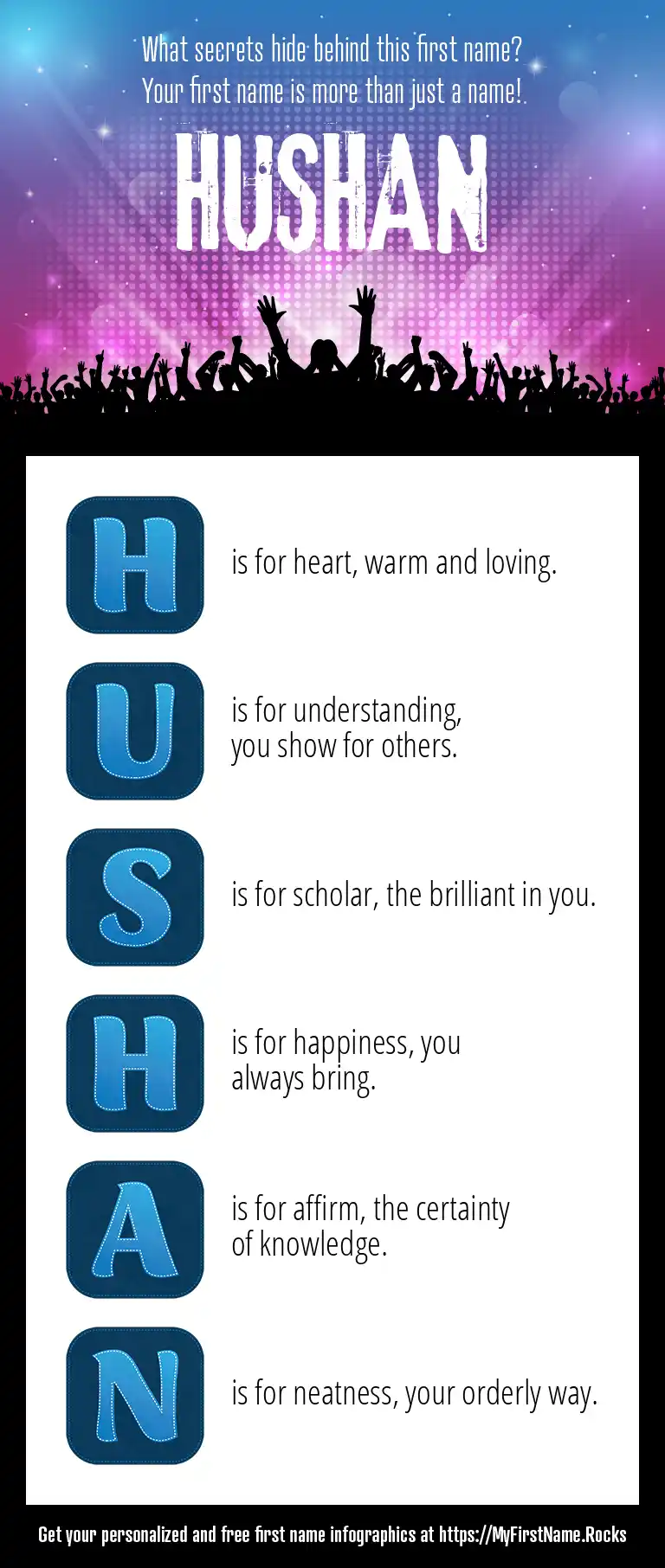 What secrets hide behind this first name?
Your first name is more than just a name!

HUSHAN

H is for heart, warm and loving.

U is for understanding, you show for others.

S is for scholar, the brilliant in you.

H is for happiness, you always bring.

A is for affirm, the certainty of knowledge.

N is for neatness, your orderly way.

Get your personalized and free first name infographics at https://MyFirstName.Rocks