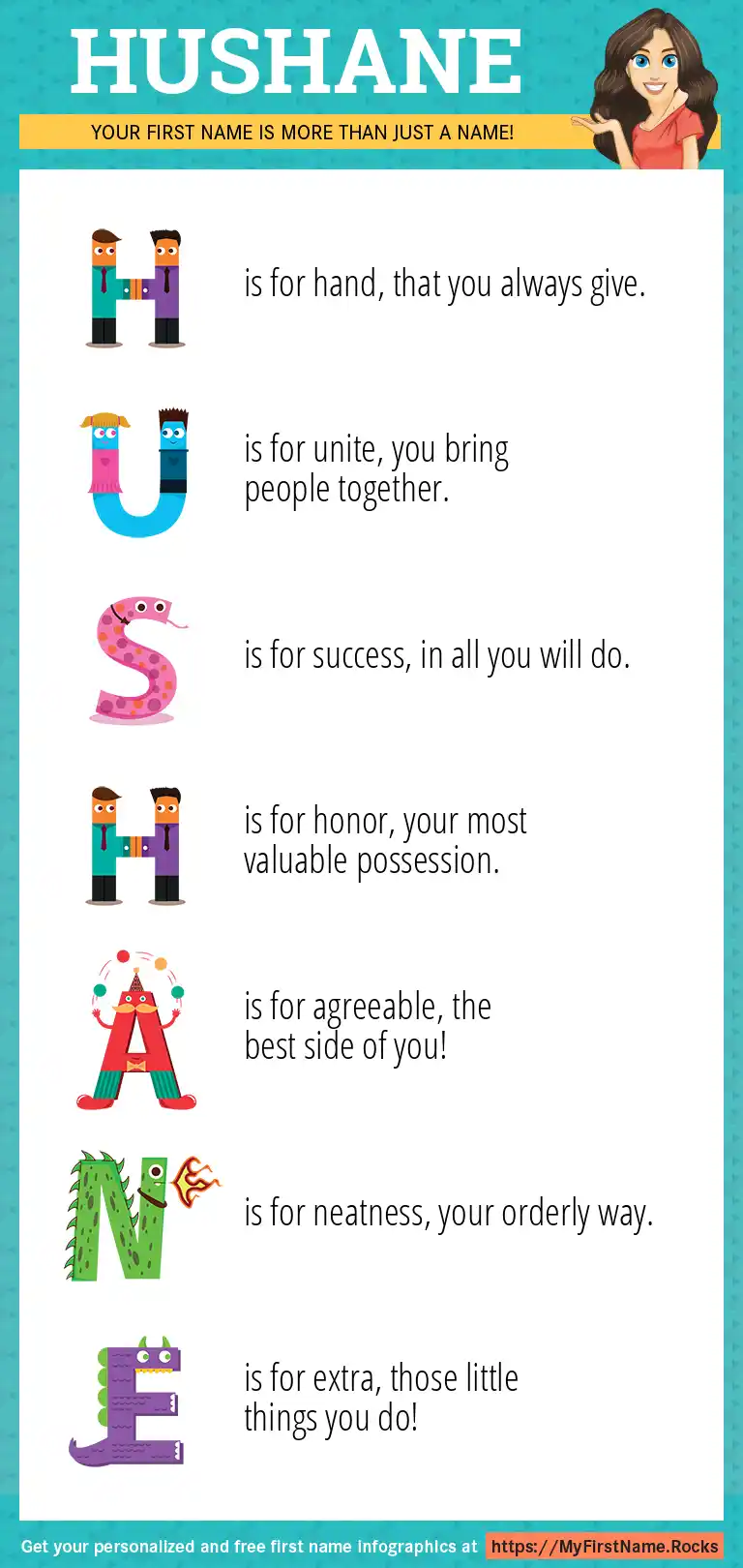 HUSHANE

YOUR FIRST NAME IS MORE THAN JUST A NAME!

H is for hand, that you always give.

U is for unite, you bring people together.

S is for success, in all you will do.

H is for honor, your most valuable possession.

A is for agreeable, the best side of you!

N is for neatness, your orderly way.

E is for extra, those little things you do!

Get your personalized and free first name infographics at https://MyFirstName.Rocks