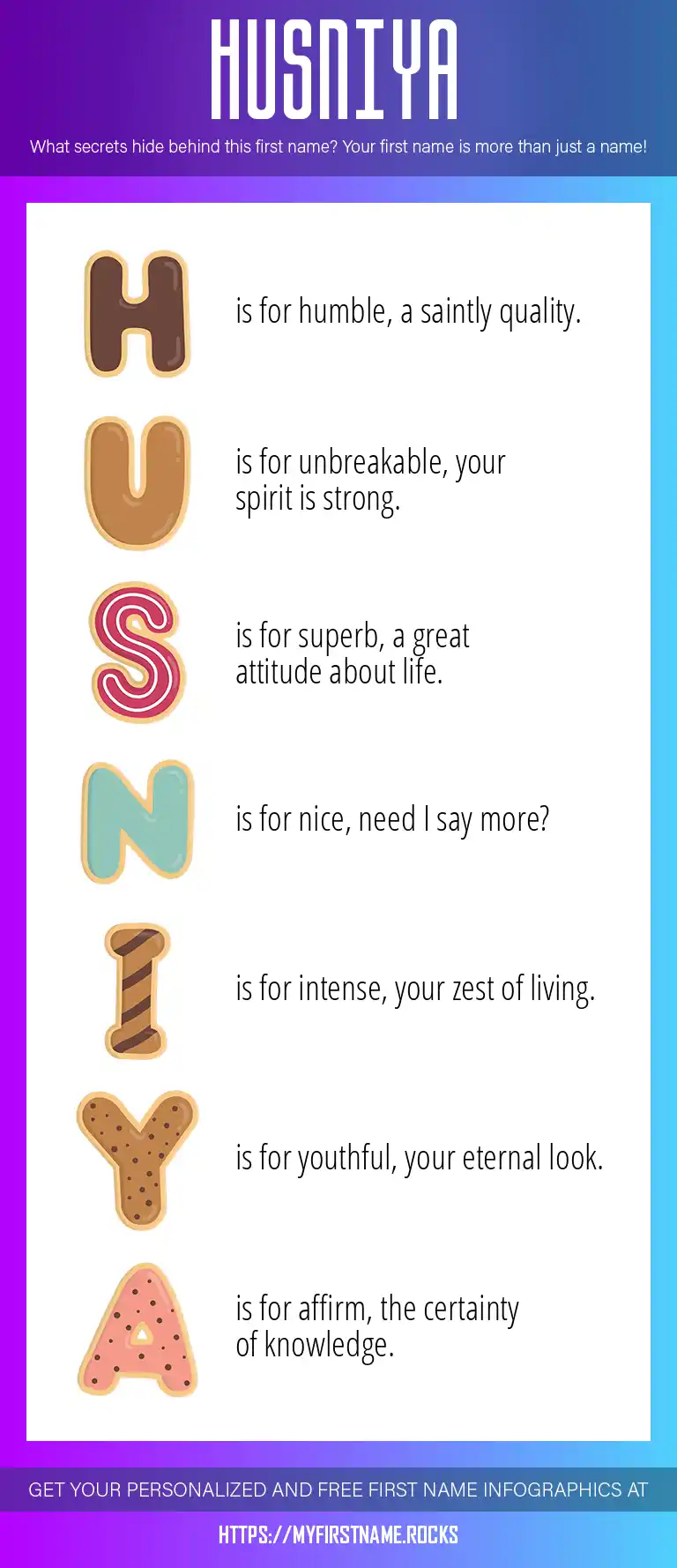 HUSNIYA

What secrets hide behind this first name? Your first name is more than just a name!

H is for humble, a saintly quality.

U is for unbreakable, your spirit is strong.

S is for superb, a great attitude about life.

N is for nice, need I say more?

I is for intense, your zest of living.

Y is for youthful, your eternal look.

A is for affirm, the certainty of knowledge.

GET YOUR PERSONALIZED AND FREE FIRST NAME INFOGRAPHICS AT

HTTPS://MYFIRSTNAME.ROCKS