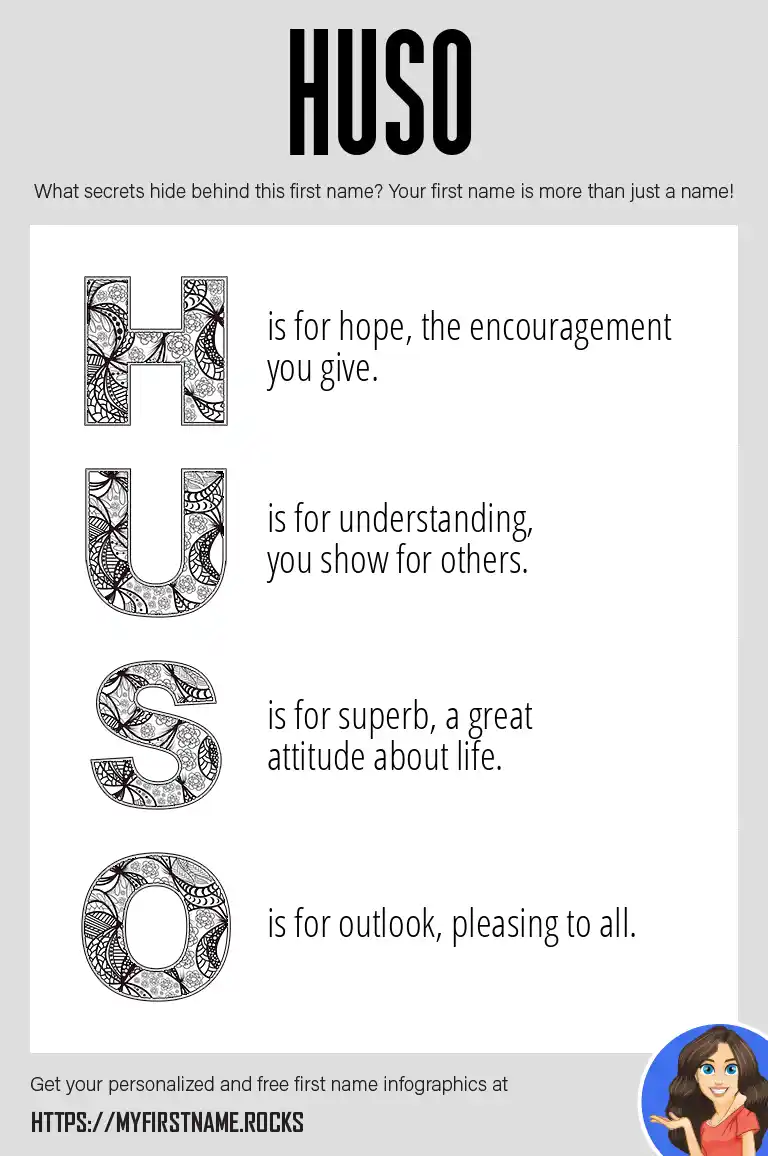 HUSO

What secrets hide behind this first name? Your first name is more than just a name!

H is for hope, the encouragement you give.

U is for understanding, you show for others.

S is for superb, a great attitude about life.

O is for outlook, pleasing to all.

Get your personalized and free first name infographics at

HTTPS://MYFIRSTNAME.ROCKS