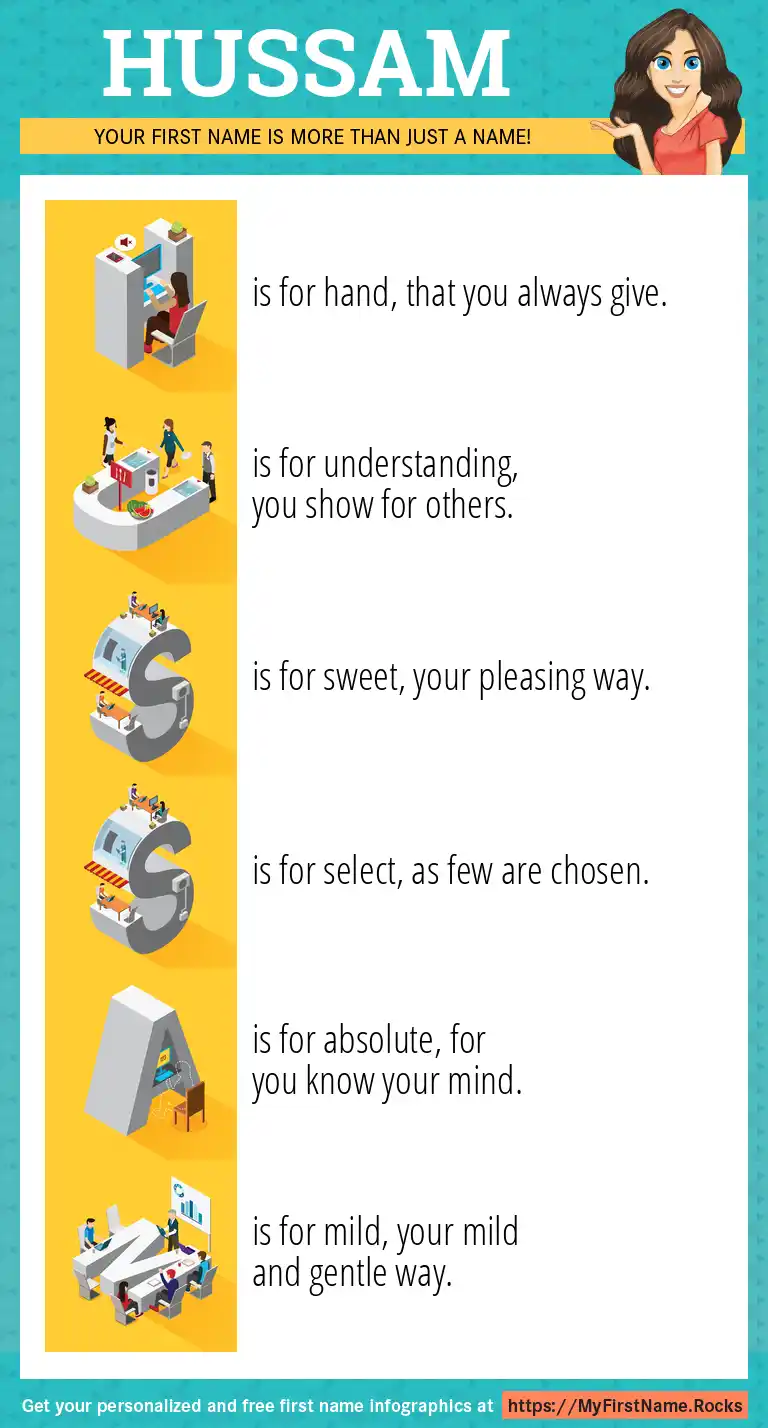 HUSSAM

YOUR FIRST NAME IS MORE THAN JUST A NAME!

H is for hand, that you always give.

U is for understanding, you show for others.

S is for sweet, your pleasing way.

S is for select, as few are chosen.

A is for absolute, for you know your mind.

M is for mild, your mild and gentle way.

Get your personalized and free first name infographics at https://MyFirstName.Rocks