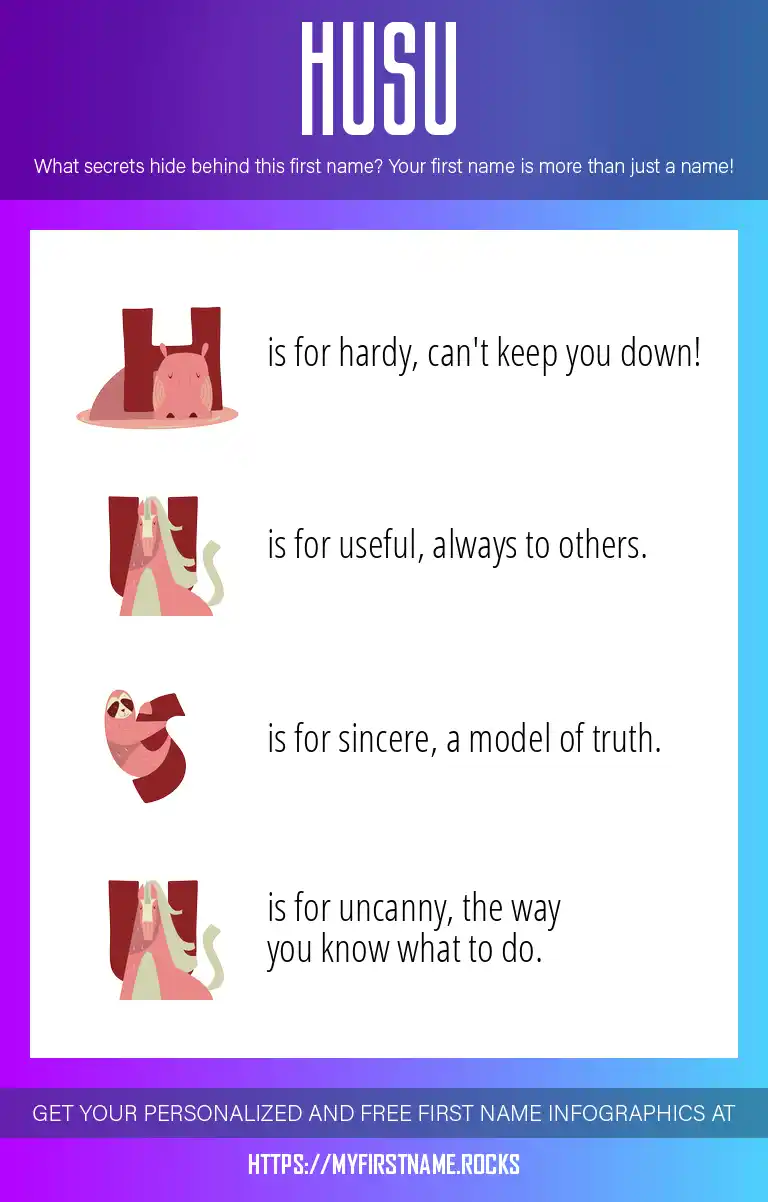 HUSU

What secrets hide behind this first name? Your first name is more than just a name!

H is for hardy, can't keep you down!

U is for useful, always to others.

S is for sincere, a model of truth.

U is for uncanny, the way you know what to do.

GET YOUR PERSONALIZED AND FREE FIRST NAME INFOGRAPHICS AT

HTTPS://MYFIRSTNAME.ROCKS