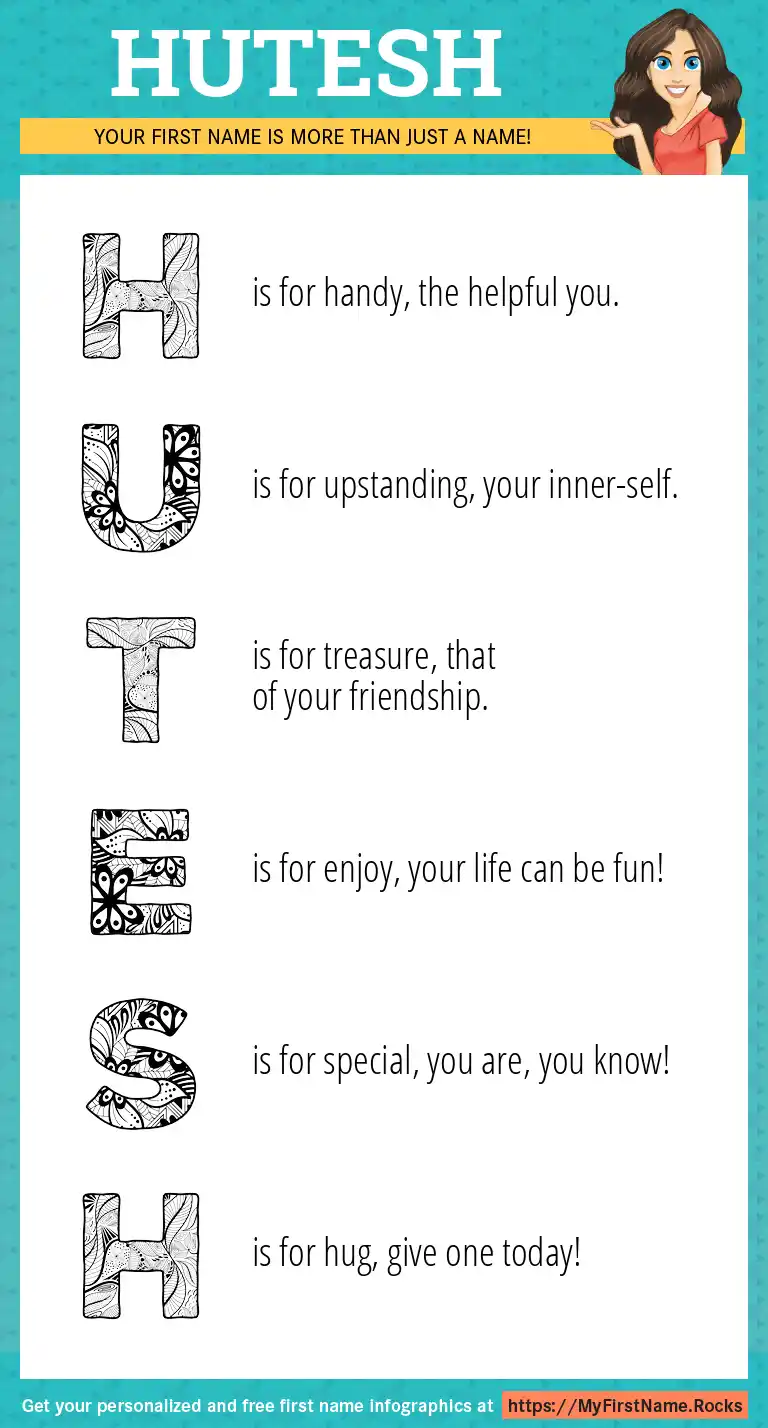 HUTESH

YOUR FIRST NAME IS MORE THAN JUST A NAME!

H is for handy, the helpful you.

U is for upstanding, your inner-self.

T is for treasure, that of your friendship.

E is for enjoy, your life can be fun!

S is for special, you are, you know!

H is for hug, give one today!

Get your personalized and free first name infographics at https://MyFirstName.Rocks