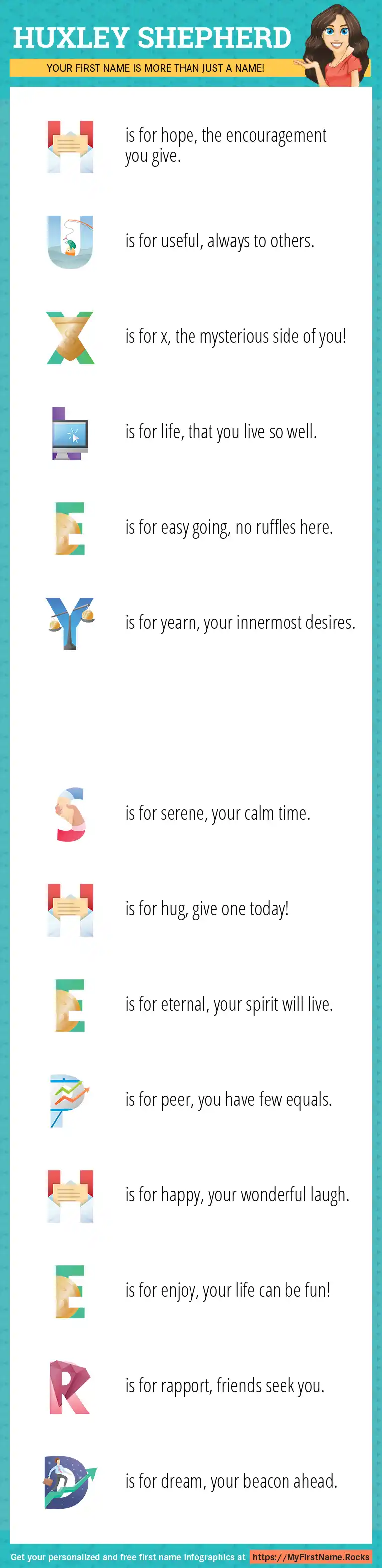 HUXLEY SHEPHERD

YOUR FIRST NAME IS MORE THAN JUST A NAME!

H is for hope, the encouragement you give.

U is for useful, always to others.

X is for x, the mysterious side of you!

L is for life, that you live so well.

E is for easy going, no ruffles here.

Y is for yearn, your innermost desires.

S is for serene, your calm time.

H is for hug, give one today!

E is for eternal, your spirit will live.

P is for peer, you have few equals.

H is for happy, your wonderful laugh.

E is for enjoy, your life can be fun!

R is for rapport, friends seek you.

D is for dream, your beacon ahead.

Get your personalized and free first name infographics at https://MyFirstName.Rocks