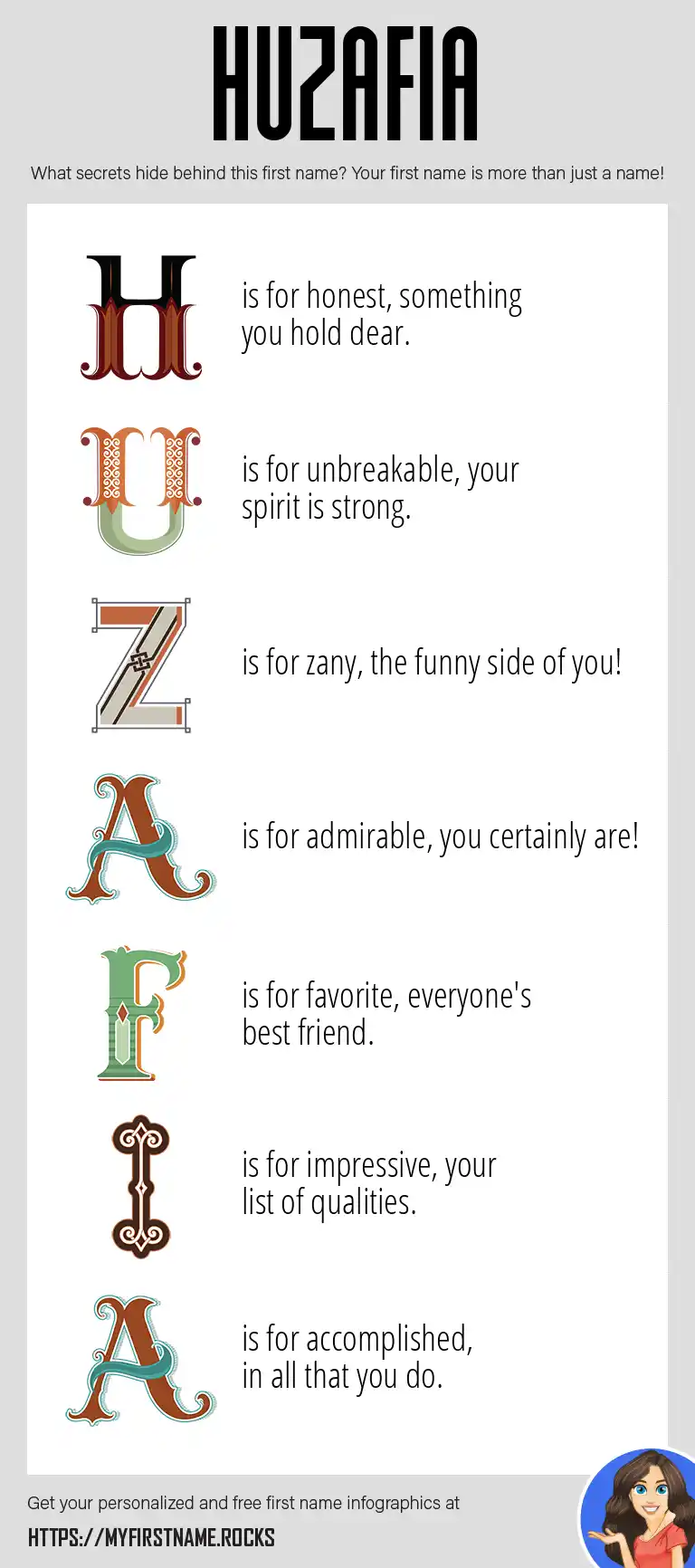 HUZAFIA

What secrets hide behind this first name? Your first name is more than just a name!

H is for honest, something you hold dear.

U is for unbreakable, your spirit is strong.

Z is for zany, the funny side of you!

A is for admirable, you certainly are!

F is for favorite, everyone's best friend.

I is for impressive, your list of qualities.

A is for accomplished, in all that you do.

Get your personalized and free first name infographics at

HTTPS://MYFIRSTNAME.ROCKS