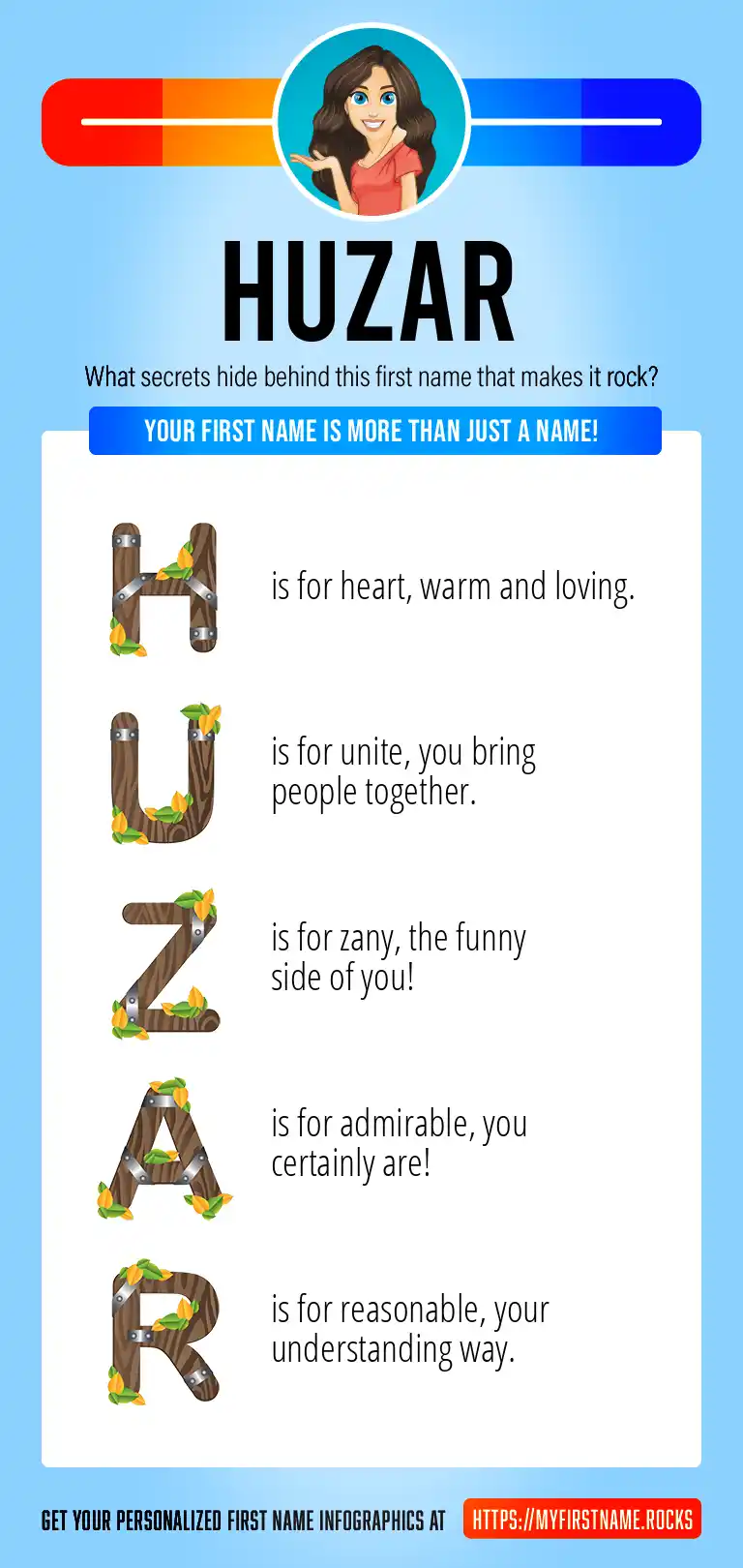 HUZAR

What secrets hide behind this first name that makes it rock?

YOUR FIRST NAME IS MORE THAN JUST A NAME!

H is for heart, warm and loving.

U is for unite, you bring people together.

Z is for zany, the funny side of you!

A is for admirable, you certainly are!

R is for reasonable, your understanding way.

GET YOUR PERSONALIZED FIRST NAME INFOGRAPHICS AT HTTPS://MYFIRSTNAME.ROCKS