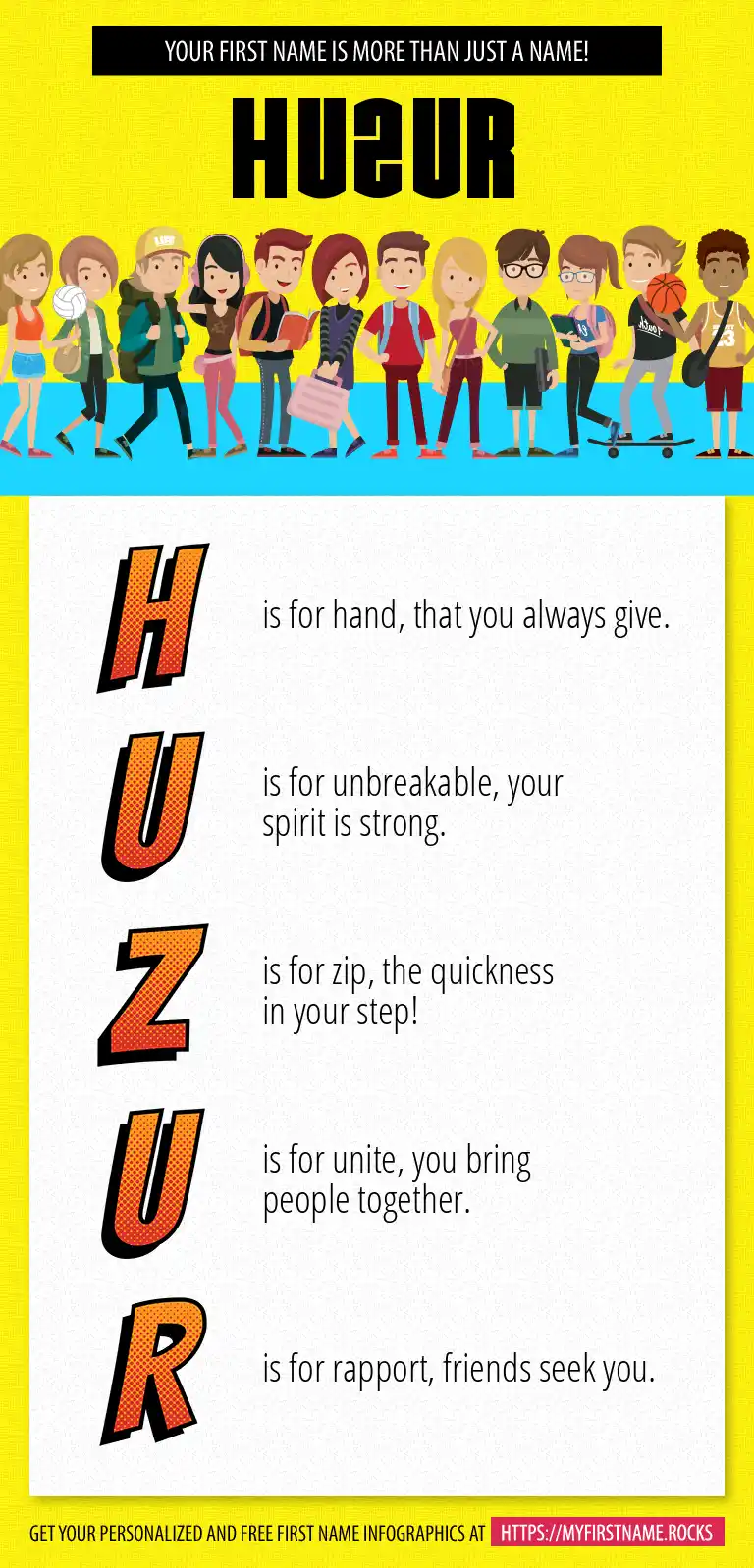 YOUR FIRST NAME IS MORE THAN JUST A NAME!

HUZUR

H is for hand, that you always give.

U is for unbreakable, your spirit is strong.

Z is for zip, the quickness in your step!

U is for unite, you bring people together.

R is for rapport, friends seek you.

GET YOUR PERSONALIZED AND FREE FIRST NAME INFOGRAPHICS AT HTTPS://MYFIRSTNAME.ROCKS