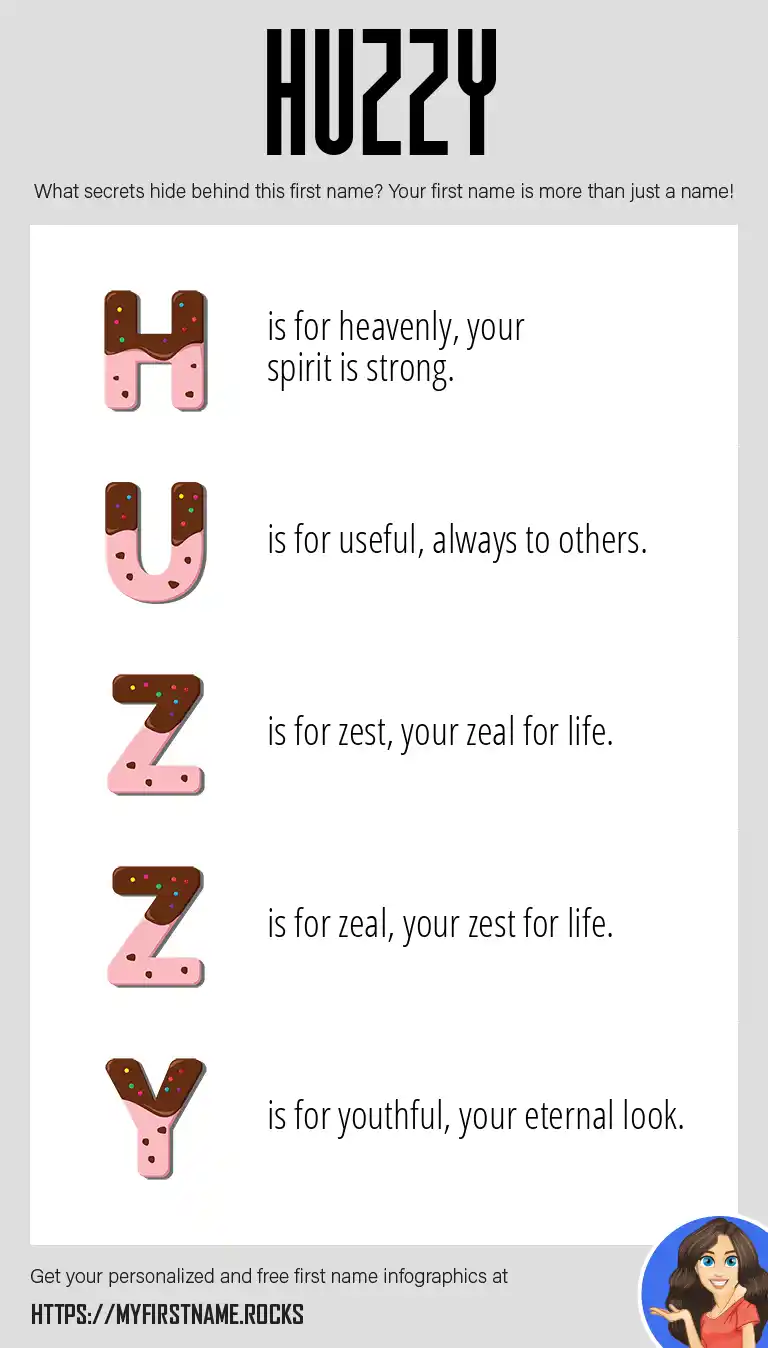 HUZZY

What secrets hide behind this first name? Your first name is more than just a name!

H is for heavenly, your spirit is strong.

U is for useful, always to others.

Z is for zest, your zeal for life.

Z is for zeal, your zest for life.

Y is for youthful, your eternal look.

Get your personalized and free first name infographics at

HTTPS://MYFIRSTNAME.ROCKS