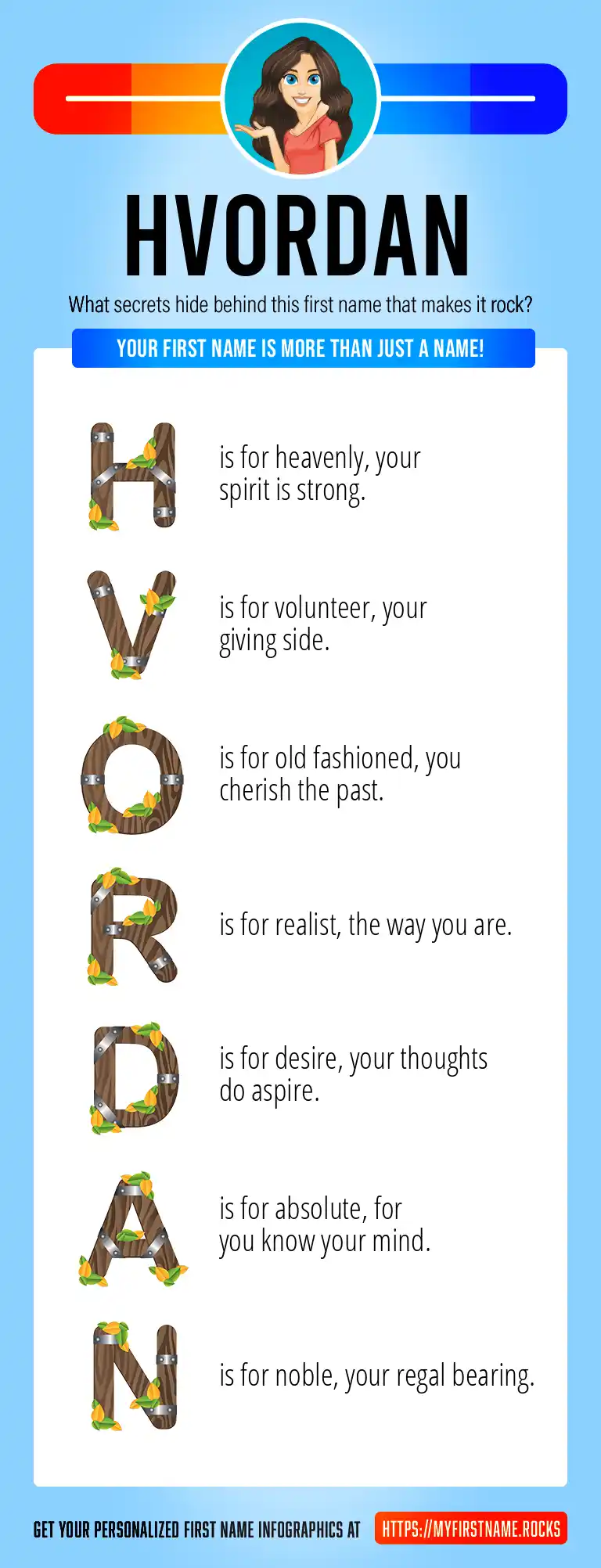 HVORDAN

What secrets hide behind this first name that makes it rock?

YOUR FIRST NAME IS MORE THAN JUST A NAME!

H is for heavenly, your spirit is strong.

V is for volunteer, your giving side.

O is for old fashioned, you cherish the past.

R is for realist, the way you are.

D is for desire, your thoughts do aspire.

A is for absolute, for you know your mind.

N is for noble, your regal bearing.

GET YOUR PERSONALIZED FIRST NAME INFOGRAPHICS AT HTTPS://MYFIRSTNAME.ROCKS