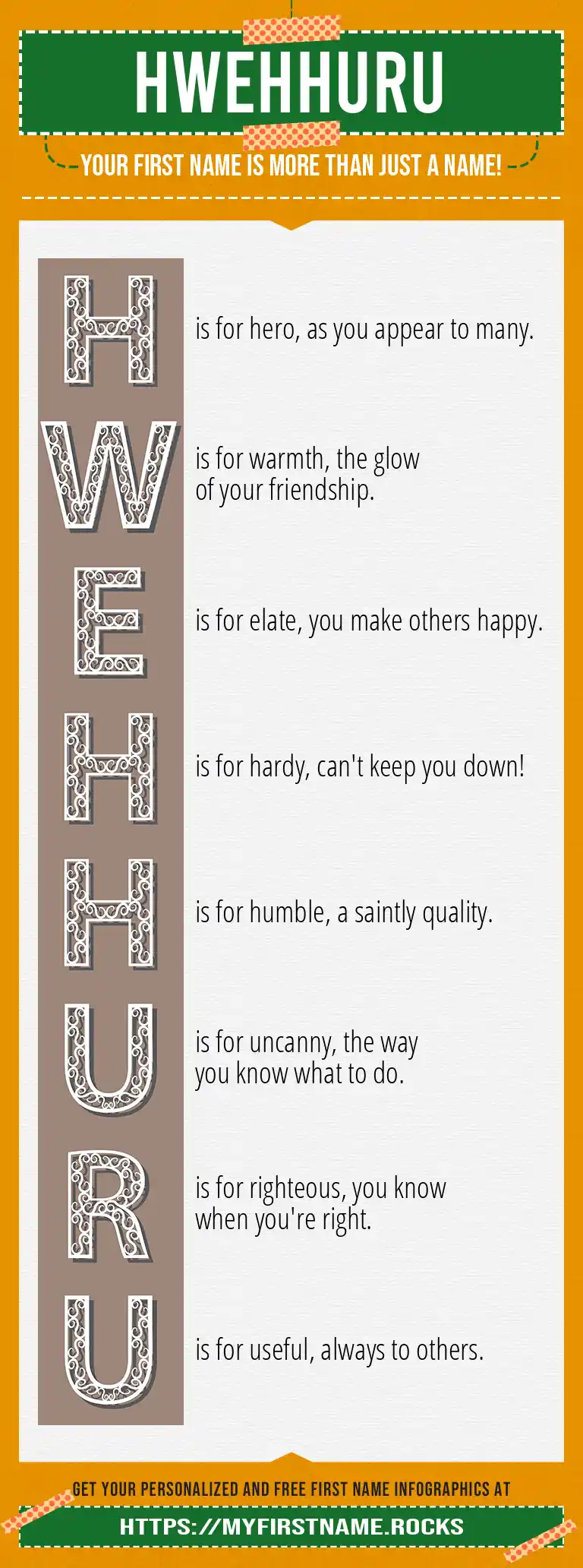 HWEHHURU

YOUR FIRST NAME IS MORE THAN JUST A NAME!

H is for hero, as you appear to many.

W is for warmth, the glow of your friendship.

E is for elate, you make others happy.

H is for hardy, can't keep you down!

H is for humble, a saintly quality.

U is for uncanny, the way you know what to do.

R is for righteous, you know when you're right.

U is for useful, always to others.

GET YOUR PERSONALIZED AND FREE FIRST NAME INFOGRAPHICS AT

HTTPS://MYFIRSTNAME.ROCKS