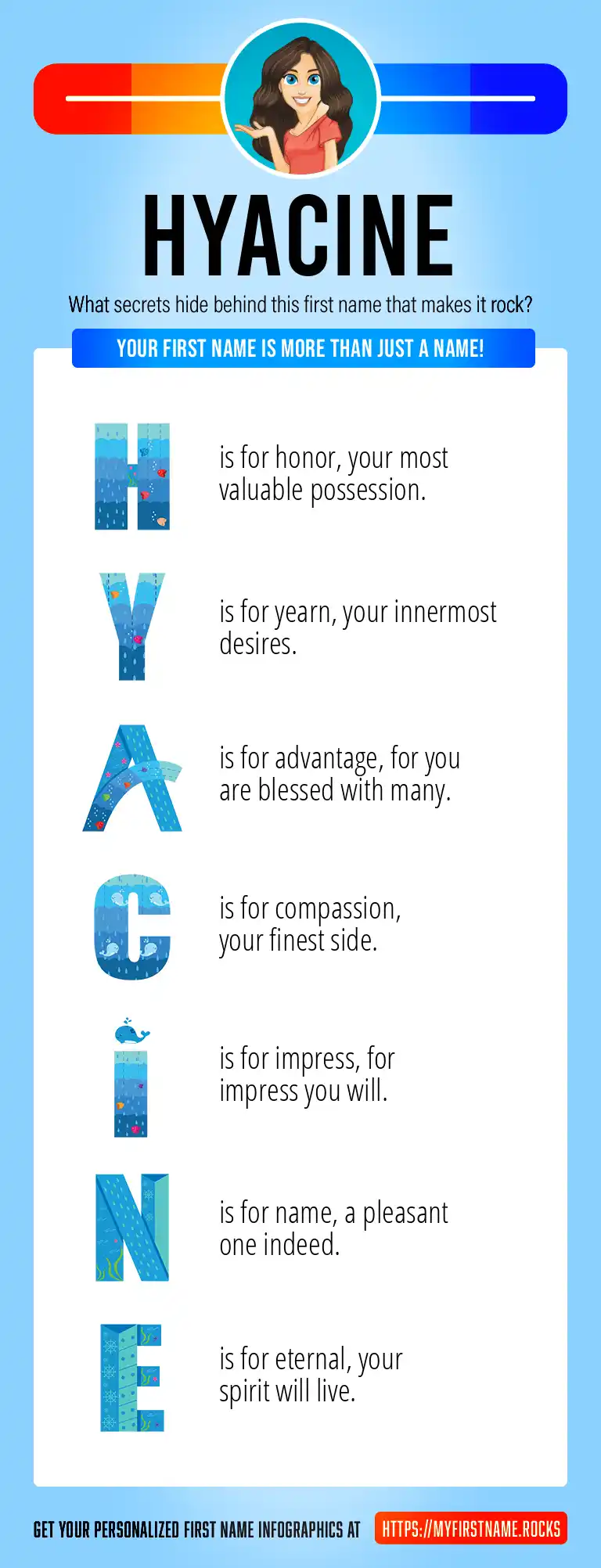 HYACINE

What secrets hide behind this first name that makes it rock?

YOUR FIRST NAME IS MORE THAN JUST A NAME!

H is for honor, your most valuable possession.

Y is for yearn, your innermost desires.

A is for advantage, for you are blessed with many.

C is for compassion, your finest side.

I is for impress, for impress you will.

N is for name, a pleasant one indeed.

E is for eternal, your spirit will live.

GET YOUR PERSONALIZED FIRST NAME INFOGRAPHICS AT HTTPS://MYFIRSTNAME.ROCKS