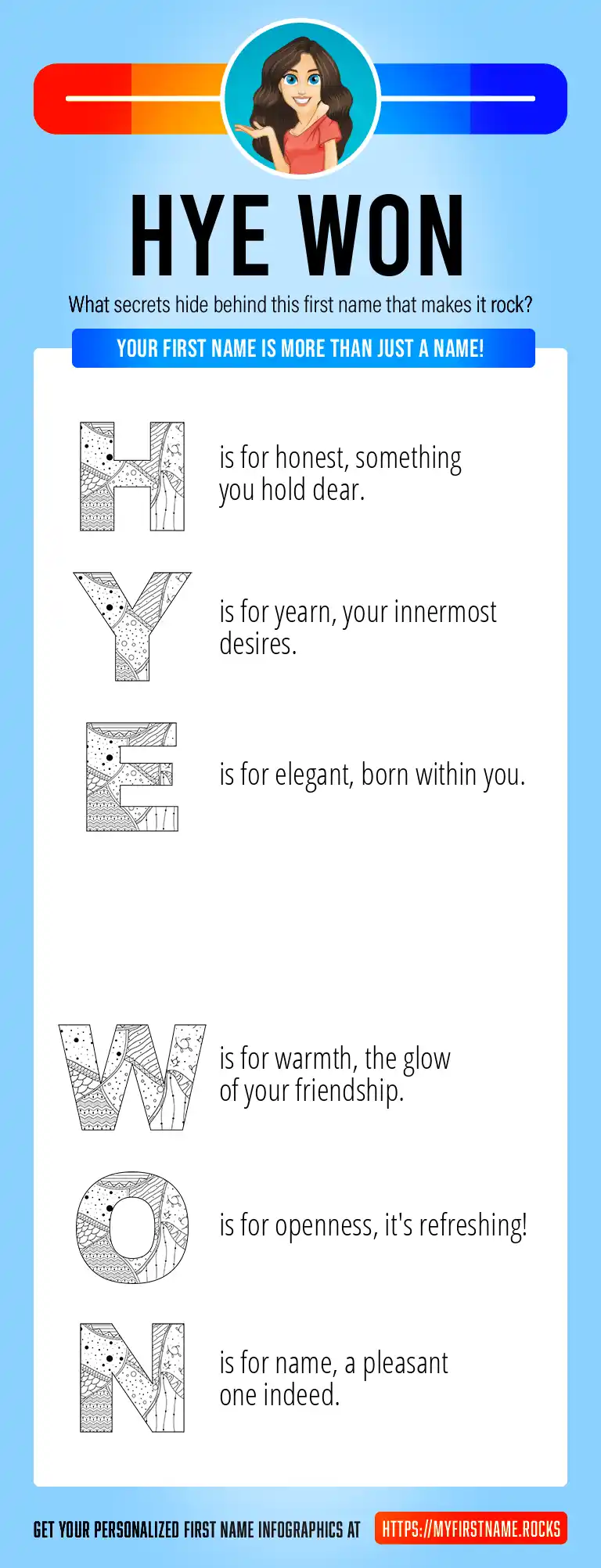 HYE WON

What secrets hide behind this first name that makes it rock?

YOUR FIRST NAME IS MORE THAN JUST A NAME!

H is for honest, something you hold dear.

Y is for yearn, your innermost desires.

E is for elegant, born within you.

W is for warmth, the glow of your friendship.

O is for openness, it's refreshing!

N is for name, a pleasant one indeed.

GET YOUR PERSONALIZED FIRST NAME INFOGRAPHICS AT HTTPS://MYFIRSTNAME.ROCKS