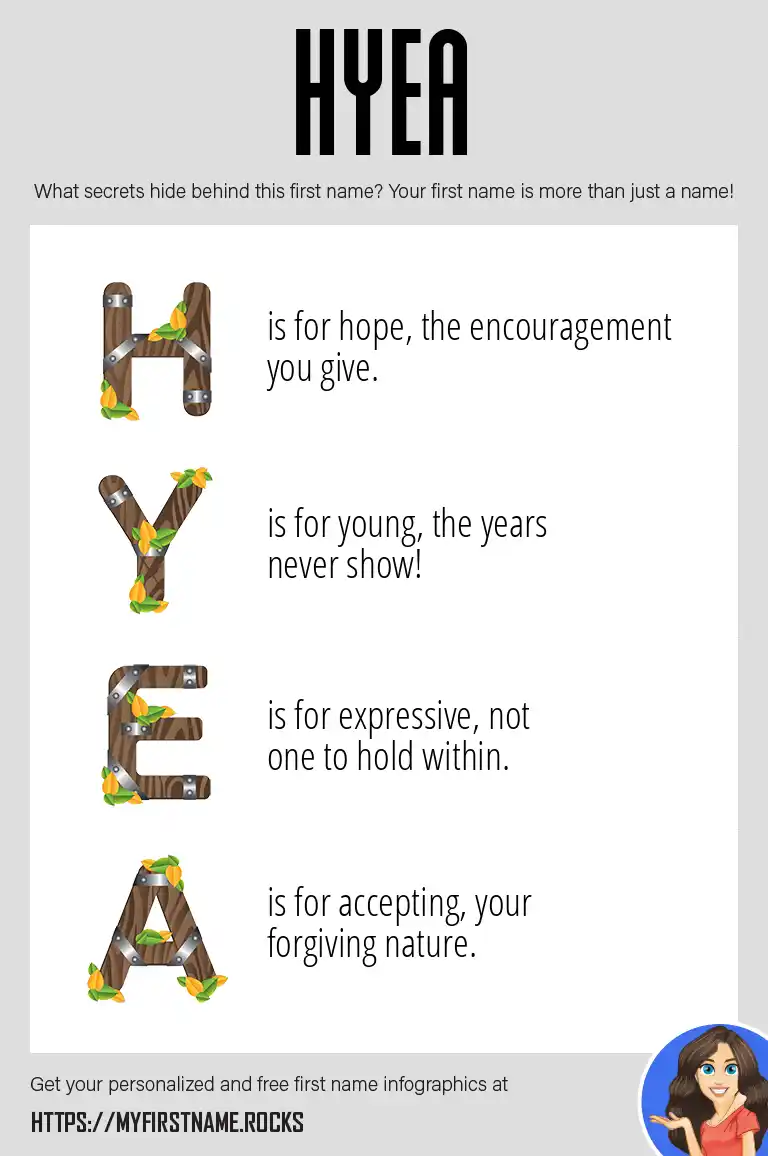 HYEA

What secrets hide behind this first name? Your first name is more than just a name!

H is for hope, the encouragement you give.

Y is for young, the years never show!

E is for expressive, not one to hold within.

A is for accepting, your forgiving nature.

Get your personalized and free first name infographics at

HTTPS://MYFIRSTNAME.ROCKS