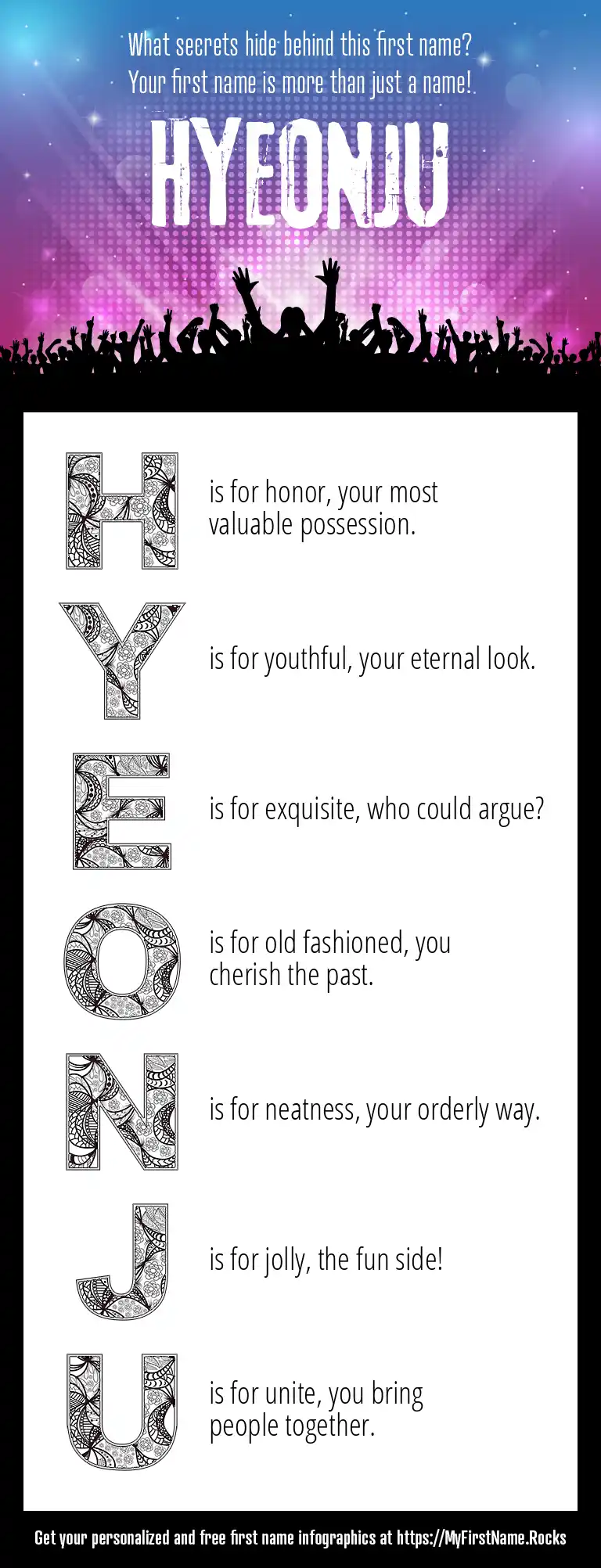 What secrets hide behind this first name?
Your first name is more than just a name!

HYEONJU

H is for honor, your most valuable possession.

Y is for youthful, your eternal look.

E is for exquisite, who could argue?

O is for old fashioned, you cherish the past.

N is for neatness, your orderly way.

J is for jolly, the fun side!

U is for unite, you bring people together.

Get your personalized and free first name infographics at https://MyFirstName.Rocks