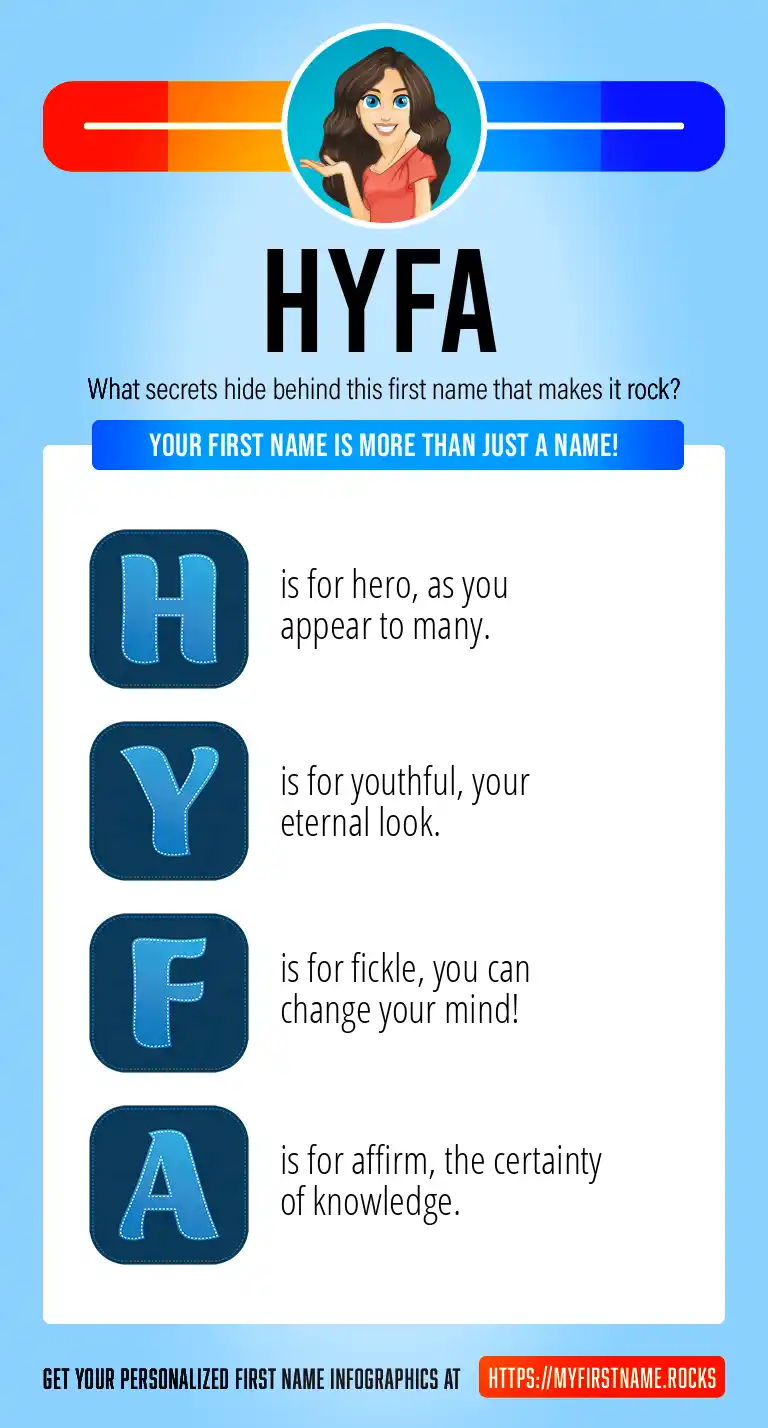 HYFA

What secrets hide behind this first name that makes it rock?

YOUR FIRST NAME IS MORE THAN JUST A NAME!

H is for hero, as you appear to many.

Y is for youthful, your eternal look.

F is for fickle, you can change your mind!

A is for affirm, the certainty of knowledge.

GET YOUR PERSONALIZED FIRST NAME INFOGRAPHICS AT HTTPS://MYFIRSTNAME.ROCKS