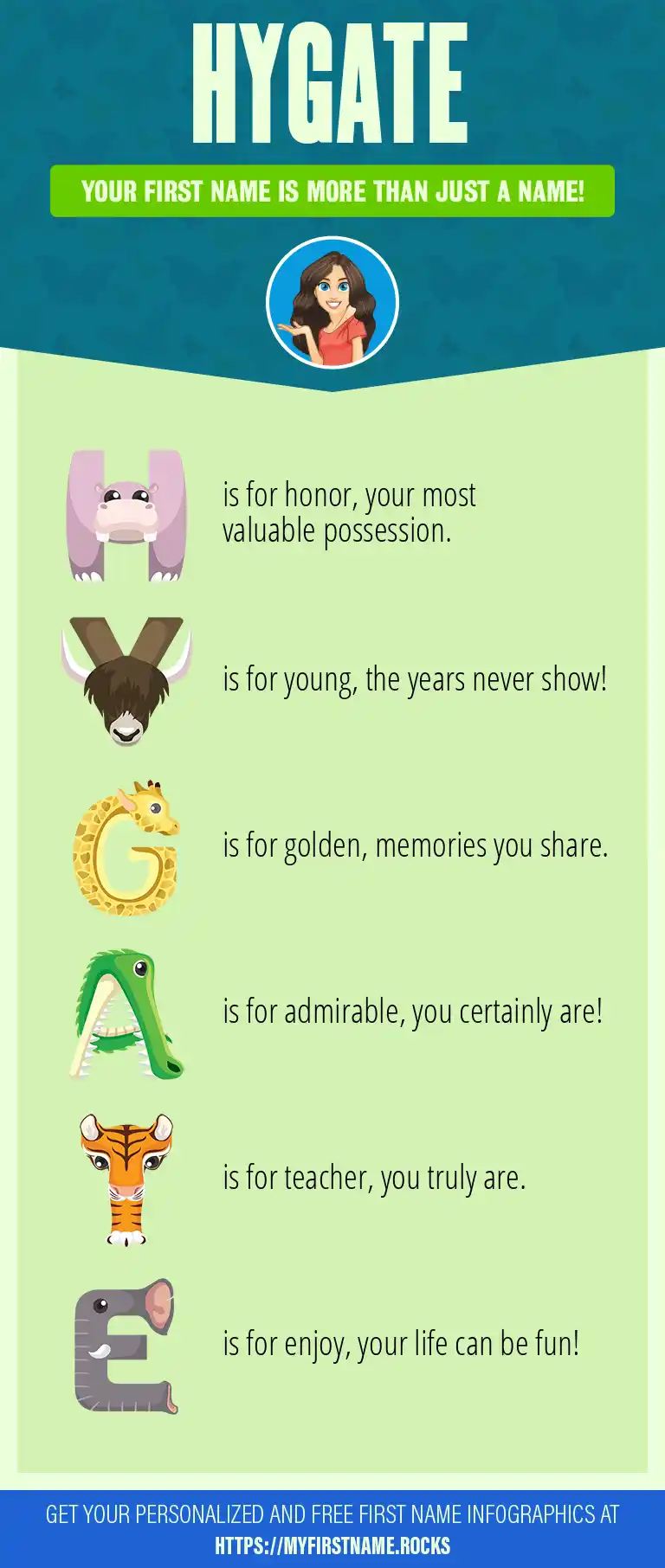 HYGATE

YOUR FIRST NAME IS MORE THAN JUST A NAME!

H is for honor, your most valuable possession.

Y is for young, the years never show!

G is for golden, memories you share.

A is for admirable, you certainly are!

T is for teacher, you truly are.

E is for enjoy, your life can be fun!

GET YOUR PERSONALIZED AND FREE FIRST NAME INFOGRAPHICS AT HTTPS://MYFIRSTNAME.ROCKS