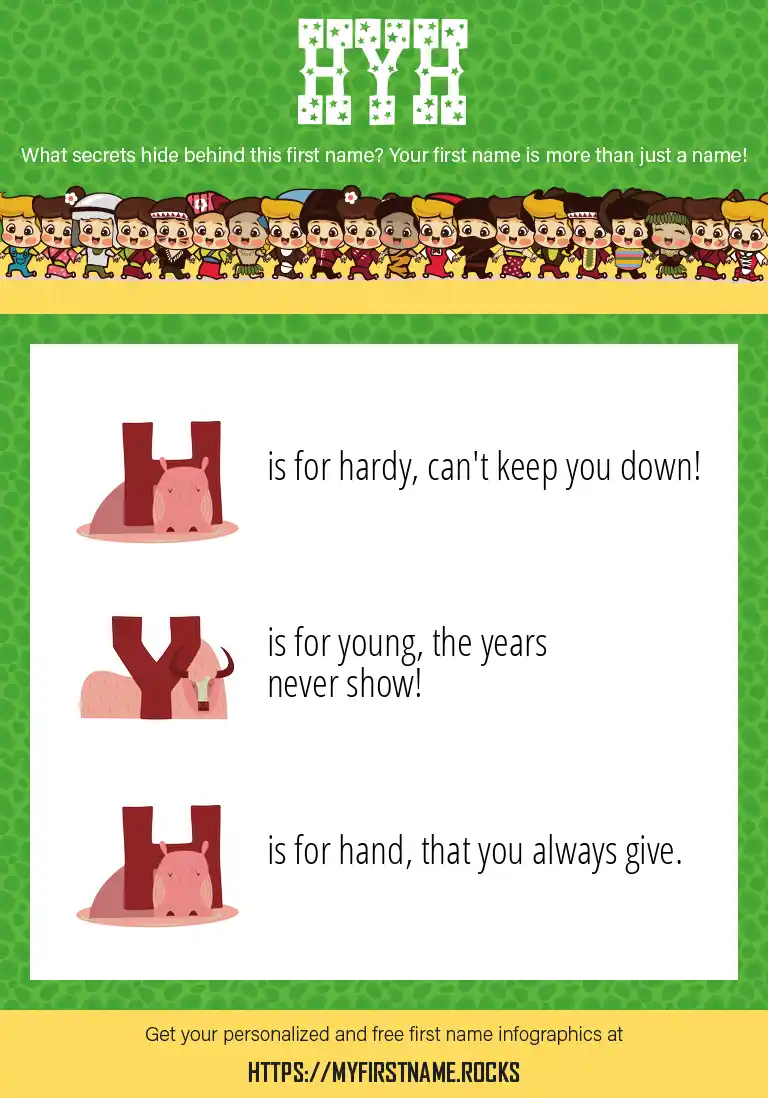 HYH

What secrets hide behind this first name? Your first name is more than just a name!

H is for hardy, can't keep you down!

Y is for young, the years never show!

H is for hand, that you always give.

Get your personalized and free first name infographics at

HTTPS://MYFIRSTNAME.ROCKS