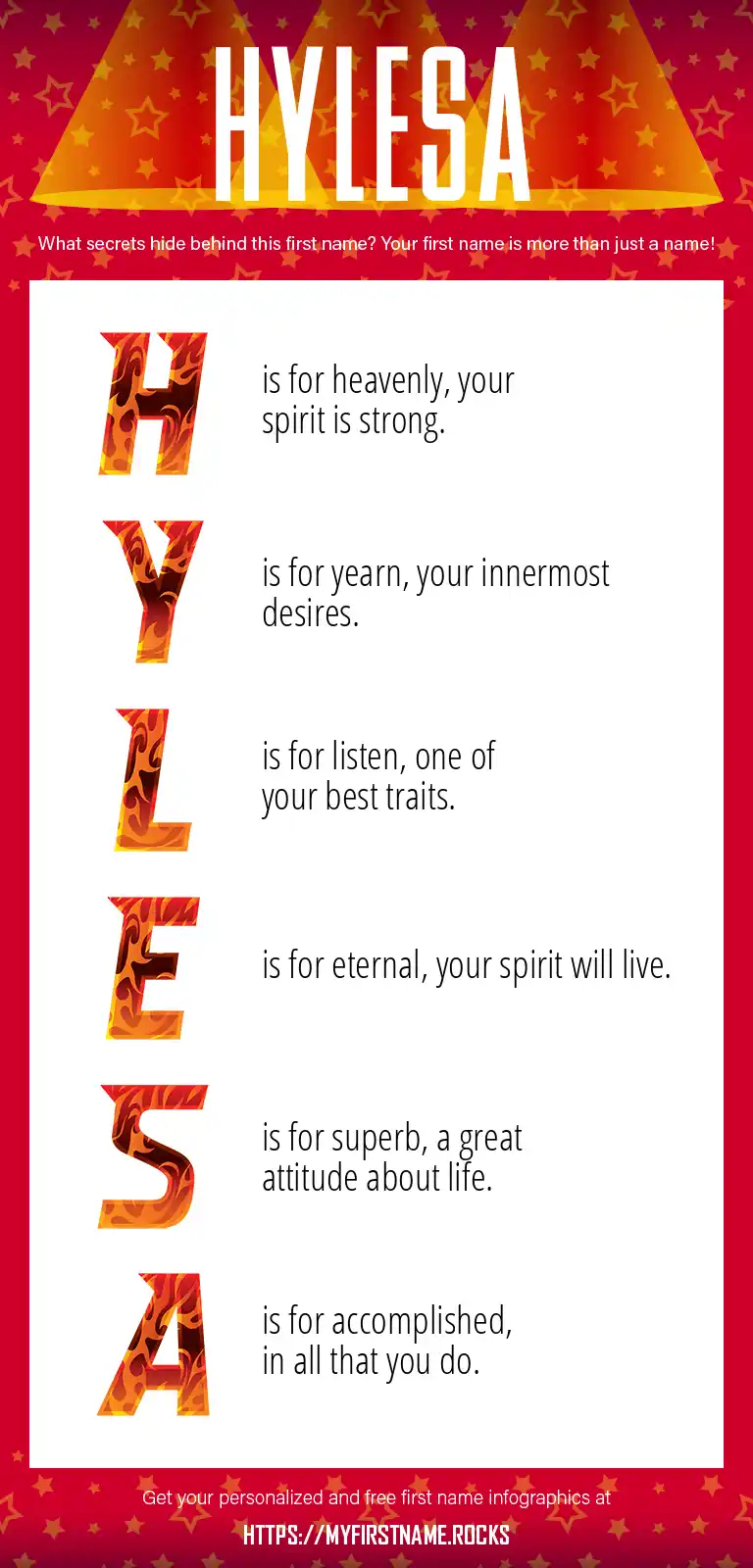 HYLESA

What secrets hide behind this first name? Your first name is more than just a name!

H is for heavenly, your spirit is strong.

Y is for yearn, your innermost desires.

L is for listen, one of your best traits.

E is for eternal, your spirit will live.

S is for superb, a great attitude about life.

A is for accomplished, in all that you do.

Get your personalized and free first name infographics at

HTTPS://MYFIRSTNAME.ROCKS