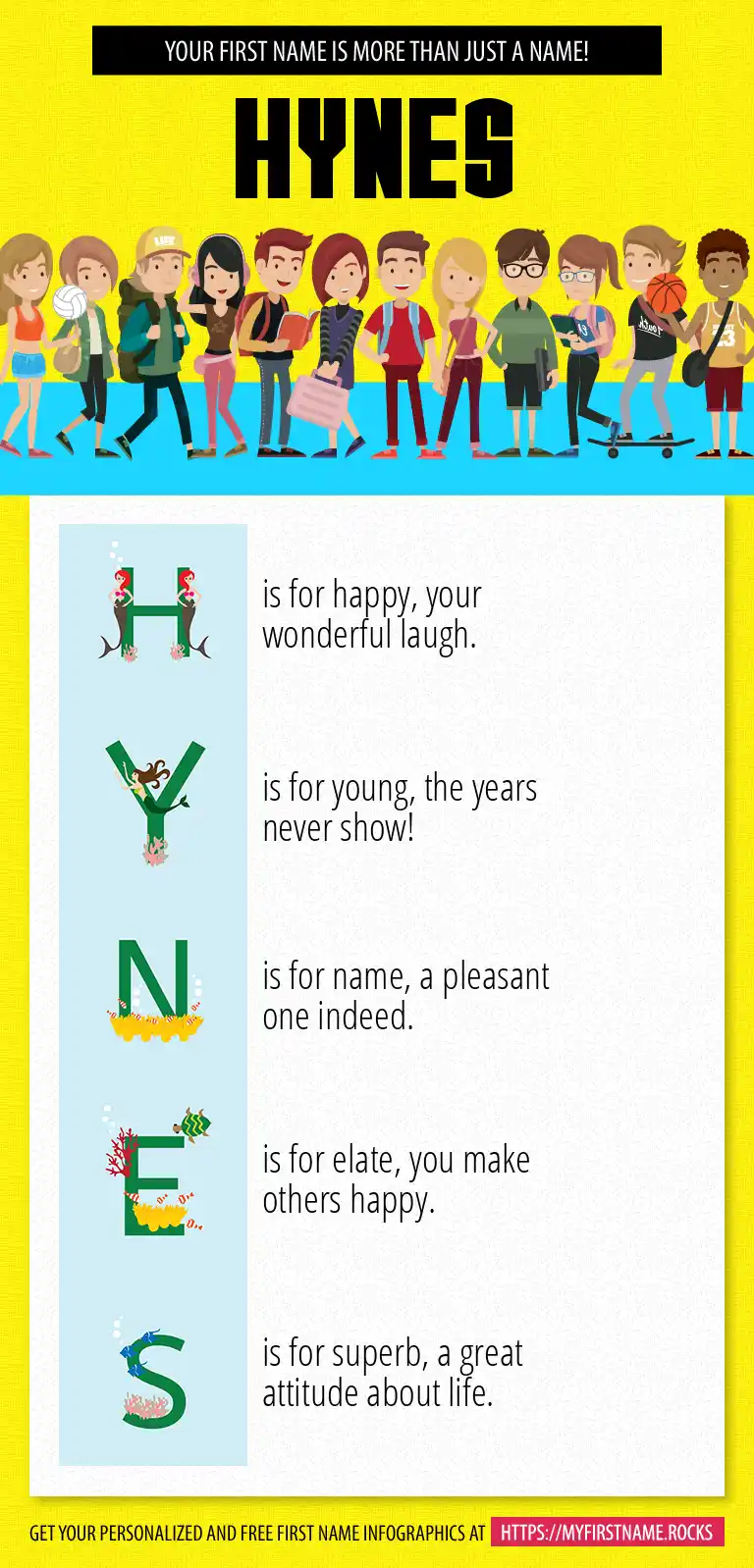 YOUR FIRST NAME IS MORE THAN JUST A NAME!

HYNES

H is for happy, your wonderful laugh.

Y is for young, the years never show!

N is for name, a pleasant one indeed.

E is for elate, you make others happy.

S is for superb, a great attitude about life.

GET YOUR PERSONALIZED AND FREE FIRST NAME INFOGRAPHICS AT HTTPS://MYFIRSTNAME.ROCKS