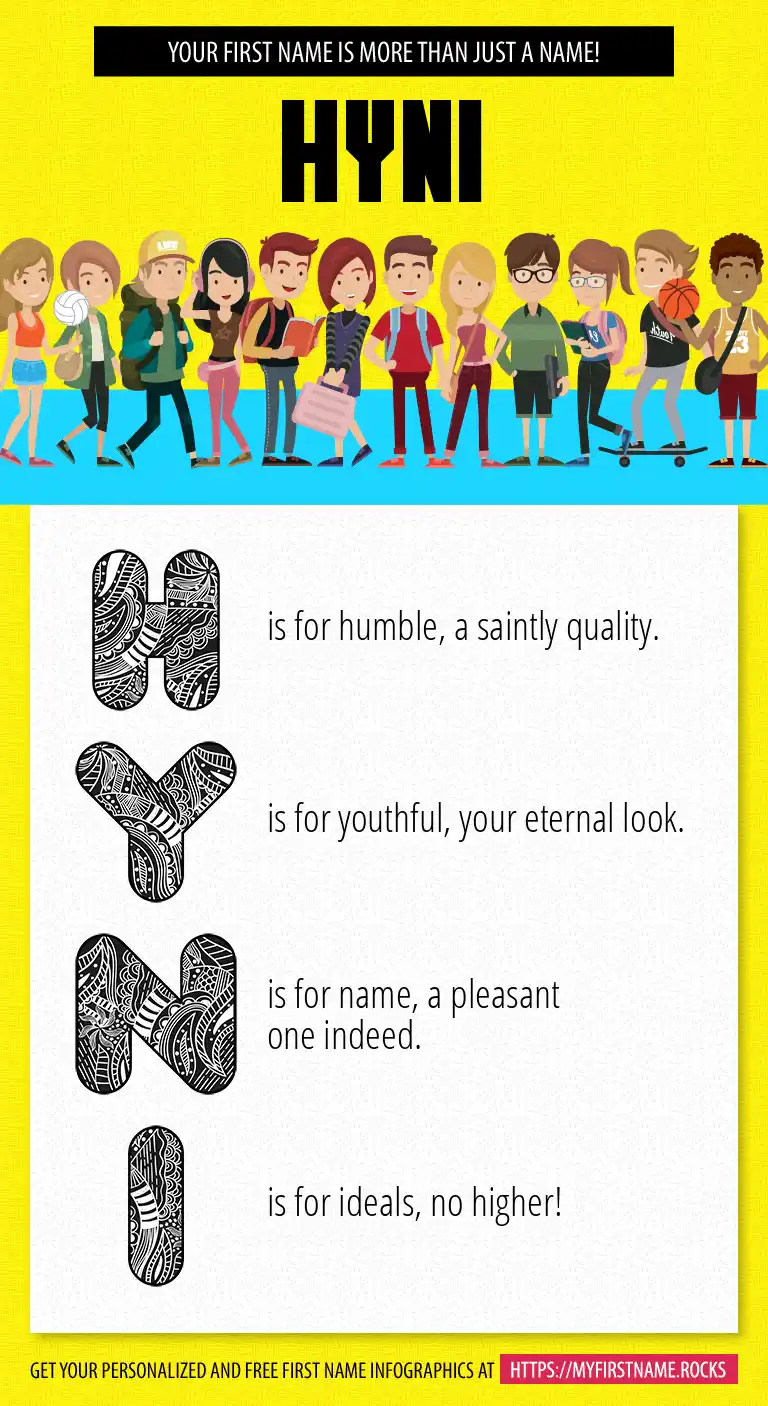 YOUR FIRST NAME IS MORE THAN JUST A NAME!

HYNI

H is for humble, a saintly quality.

Y is for youthful, your eternal look.

N is for name, a pleasant one indeed.

I is for ideals, no higher!

GET YOUR PERSONALIZED AND FREE FIRST NAME INFOGRAPHICS AT HTTPS://MYFIRSTNAME.ROCKS