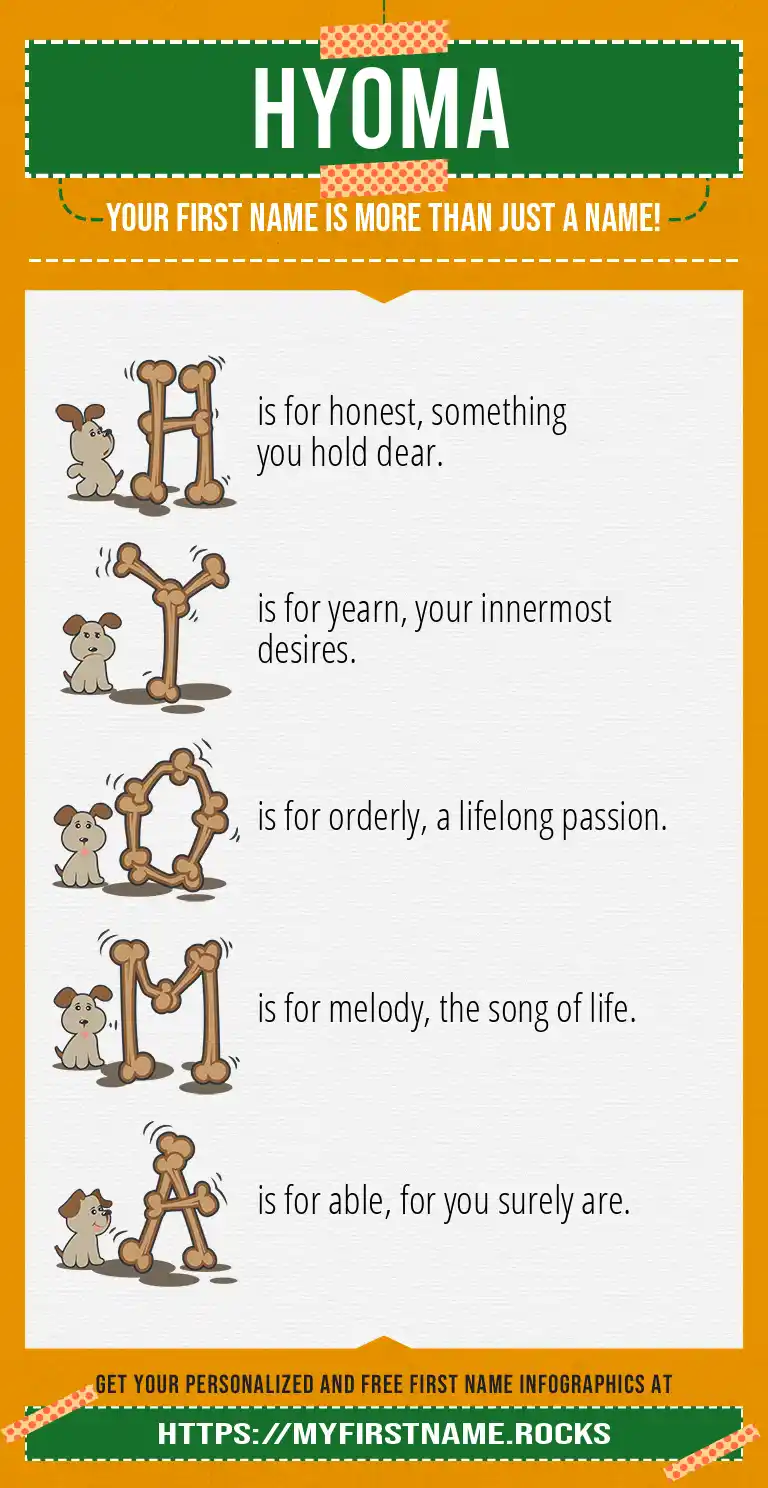 HYOMA

YOUR FIRST NAME IS MORE THAN JUST A NAME!

H is for honest, something you hold dear.

Y is for yearn, your innermost desires.

O is for orderly, a lifelong passion.

M is for melody, the song of life.

A is for able, for you surely are.

GET YOUR PERSONALIZED AND FREE FIRST NAME INFOGRAPHICS AT

HTTPS://MYFIRSTNAME.ROCKS