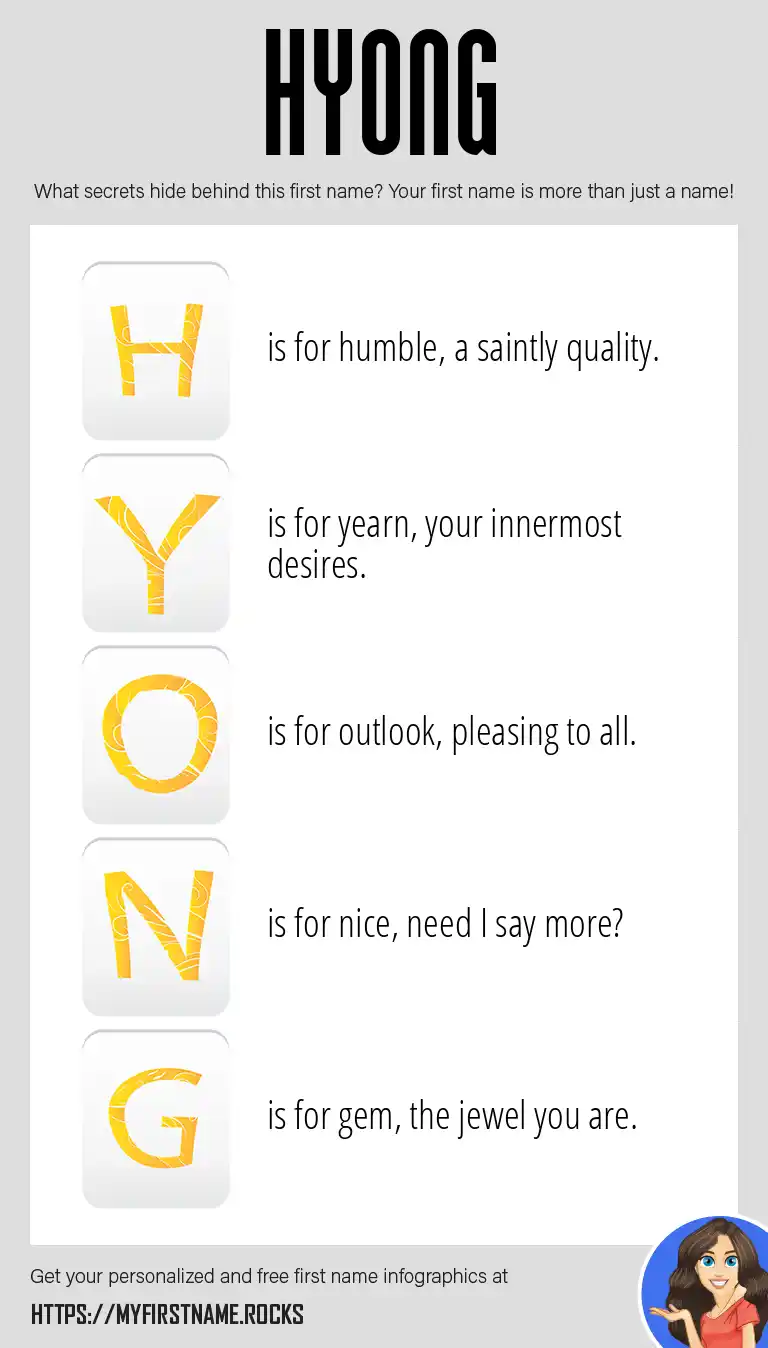 HYONG

What secrets hide behind this first name? Your first name is more than just a name!

H is for humble, a saintly quality.

Y is for yearn, your innermost desires.

O is for outlook, pleasing to all.

N is for nice, need I say more?

G is for gem, the jewel you are.

Get your personalized and free first name infographics at

HTTPS://MYFIRSTNAME.ROCKS