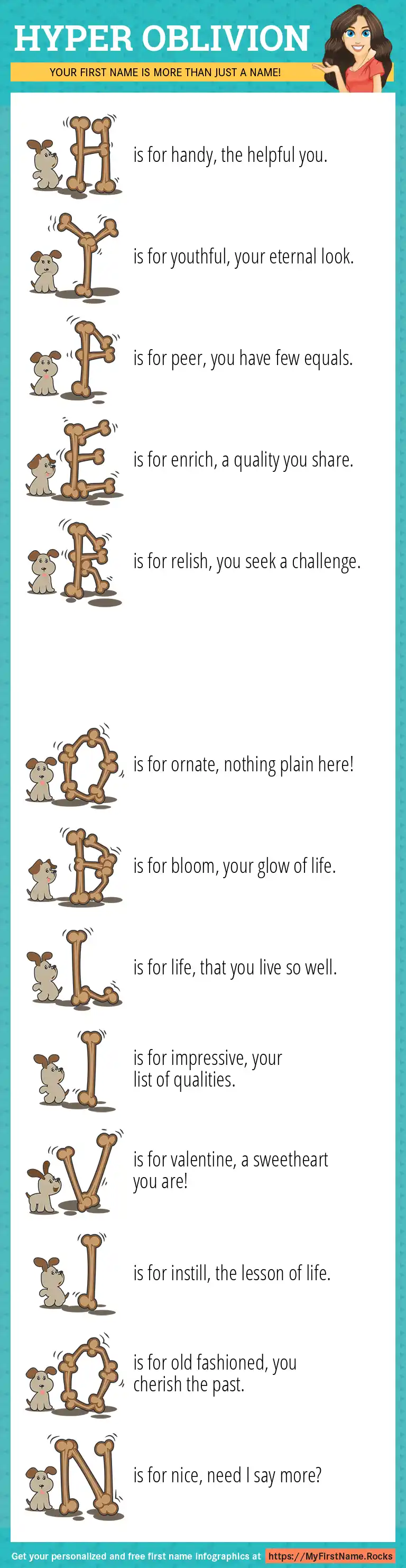 HYPER OBLIVION

YOUR FIRST NAME IS MORE THAN JUST A NAME!

H is for handy, the helpful you.

Y is for youthful, your eternal look.

P is for peer, you have few equals.

E is for enrich, a quality you share.

R is for relish, you seek a challenge.

O is for ornate, nothing plain here!

B is for bloom, your glow of life.

L is for life, that you live so well.

I is for impressive, your list of qualities.

V is for valentine, a sweetheart you are!

I is for instill, the lesson of life.

O is for old fashioned, you cherish the past.

N is for nice, need I say more?

Get your personalized and free first name infographics at https://MyFirstName.Rocks