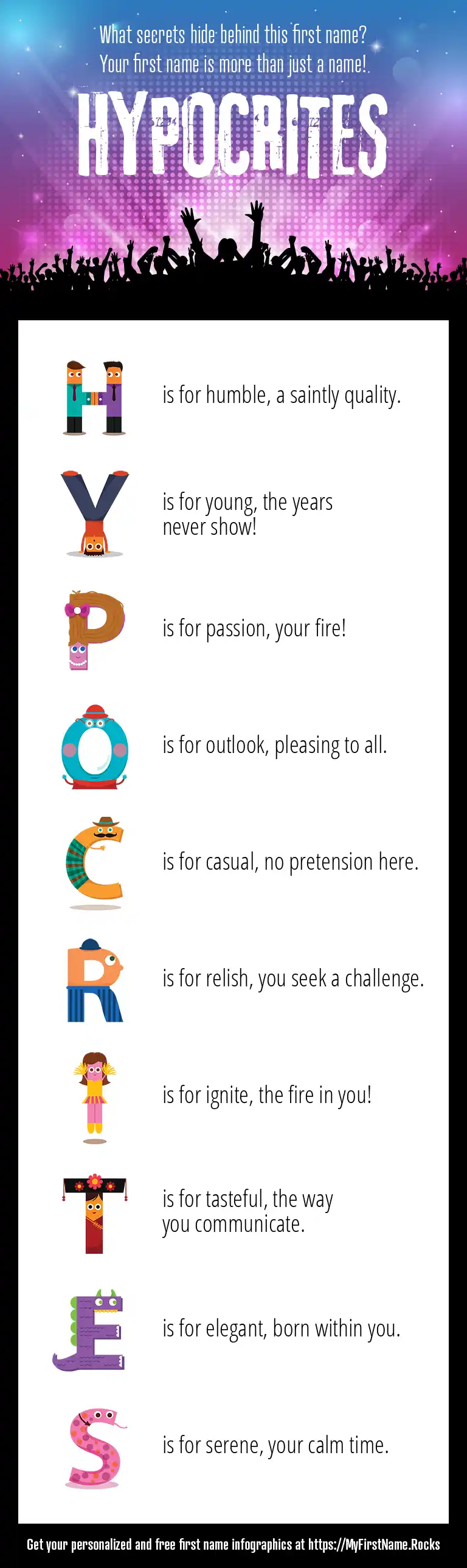 What secrets hide behind this first name?
Your first name is more than just a name!

HYPOCRITES

H is for humble, a saintly quality.

Y is for young, the years never show!

P is for passion, your fire!

O is for outlook, pleasing to all.

C is for casual, no pretension here.

R is for relish, you seek a challenge.

I is for ignite, the fire in you!

T is for tasteful, the way you communicate.

E is for elegant, born within you.

S is for serene, your calm time.

Get your personalized and free first name infographics at https://MyFirstName.Rocks