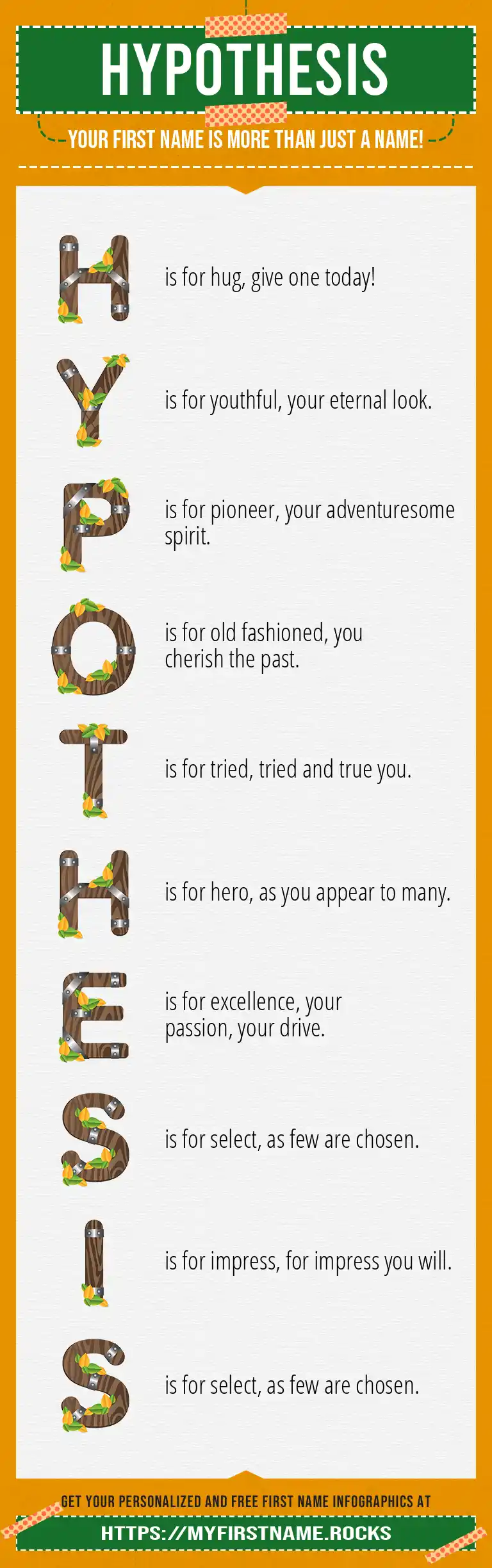 HYPOTHESIS

YOUR FIRST NAME IS MORE THAN JUST A NAME!

H is for hug, give one today!

Y is for youthful, your eternal look.

P is for pioneer, your adventuresome spirit.

O is for old fashioned, you cherish the past.

T is for tried, tried and true you.

H is for hero, as you appear to many.

E is for excellence, your passion, your drive.

S is for select, as few are chosen.

I is for impress, for impress you will.

S is for select, as few are chosen.

GET YOUR PERSONALIZED AND FREE FIRST NAME INFOGRAPHICS AT

HTTPS://MYFIRSTNAME.ROCKS