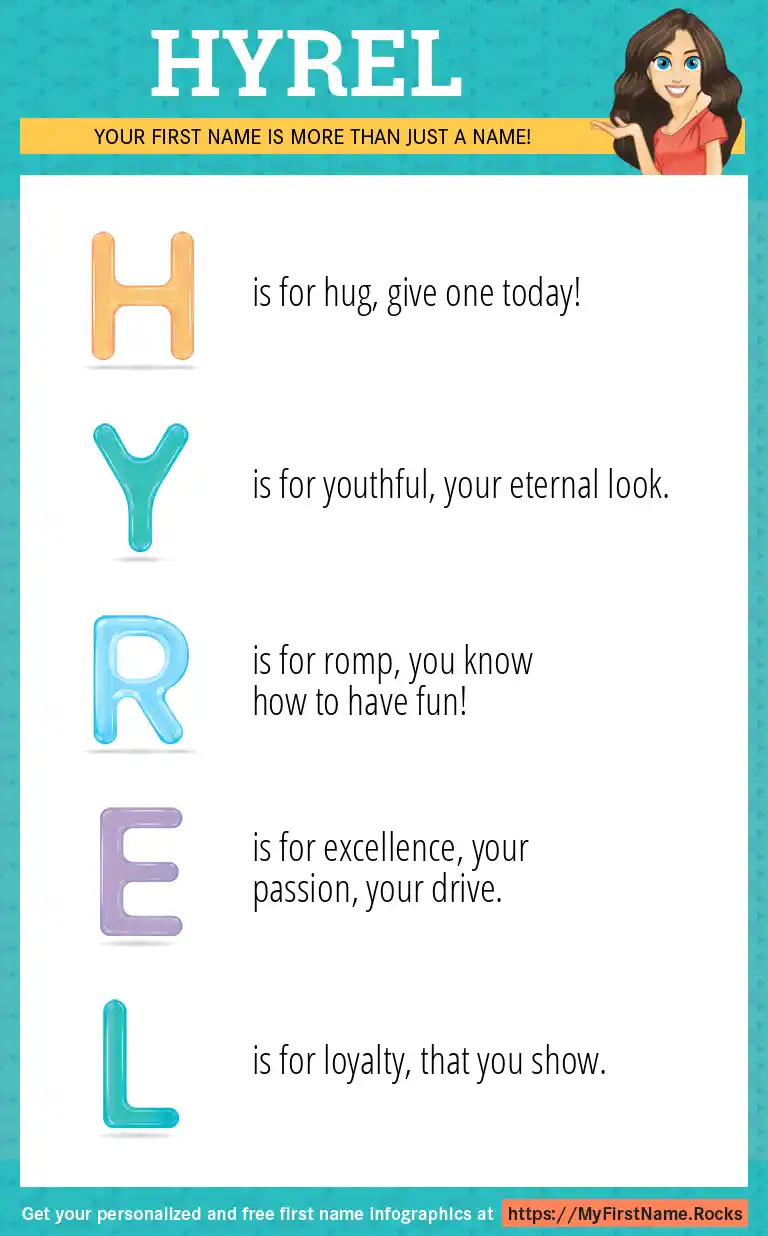 HYREL

YOUR FIRST NAME IS MORE THAN JUST A NAME!

H is for hug, give one today!

Y is for youthful, your eternal look.

R is for romp, you know how to have fun!

E is for excellence, your passion, your drive.

L is for loyalty, that you show.

Get your personalized and free first name infographics at https://MyFirstName.Rocks