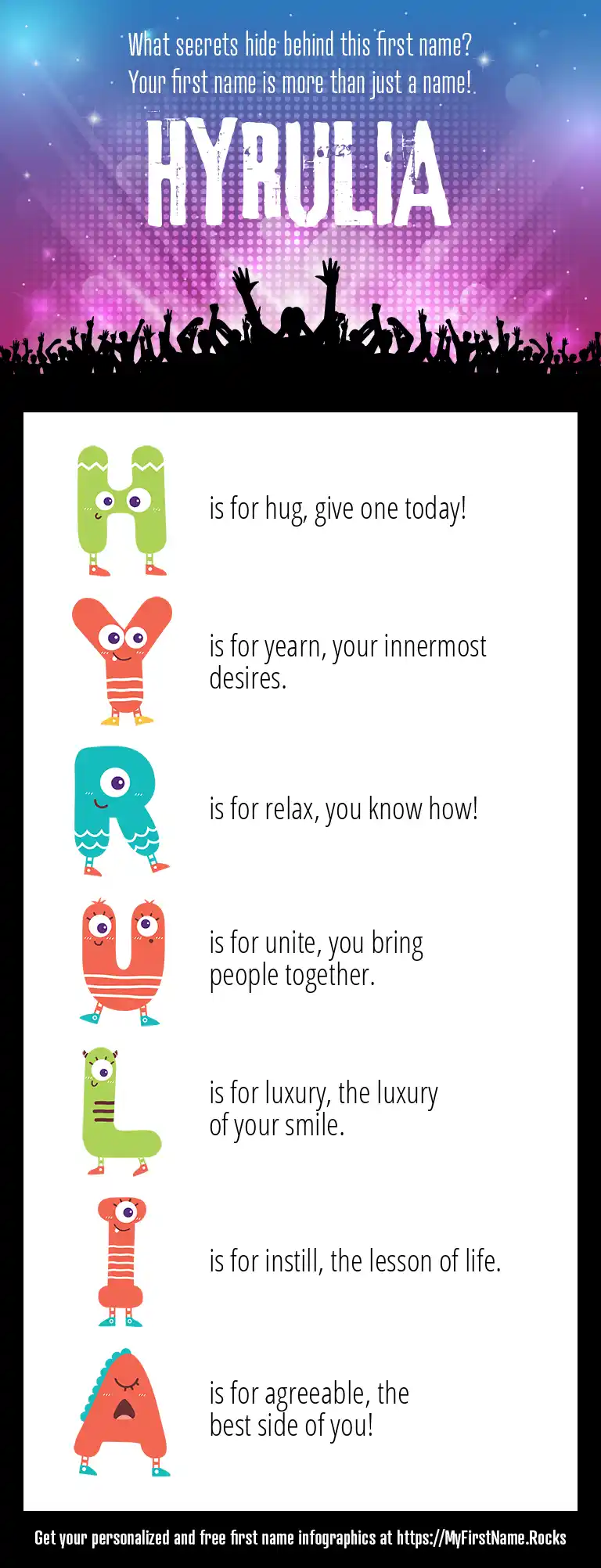 What secrets hide behind this first name?
Your first name is more than just a name!

HYRULIA

H is for hug, give one today!

Y is for yearn, your innermost desires.

R is for relax, you know how!

U is for unite, you bring people together.

L is for luxury, the luxury of your smile.

I is for instill, the lesson of life.

A is for agreeable, the best side of you!

Get your personalized and free first name infographics at https://MyFirstName.Rocks