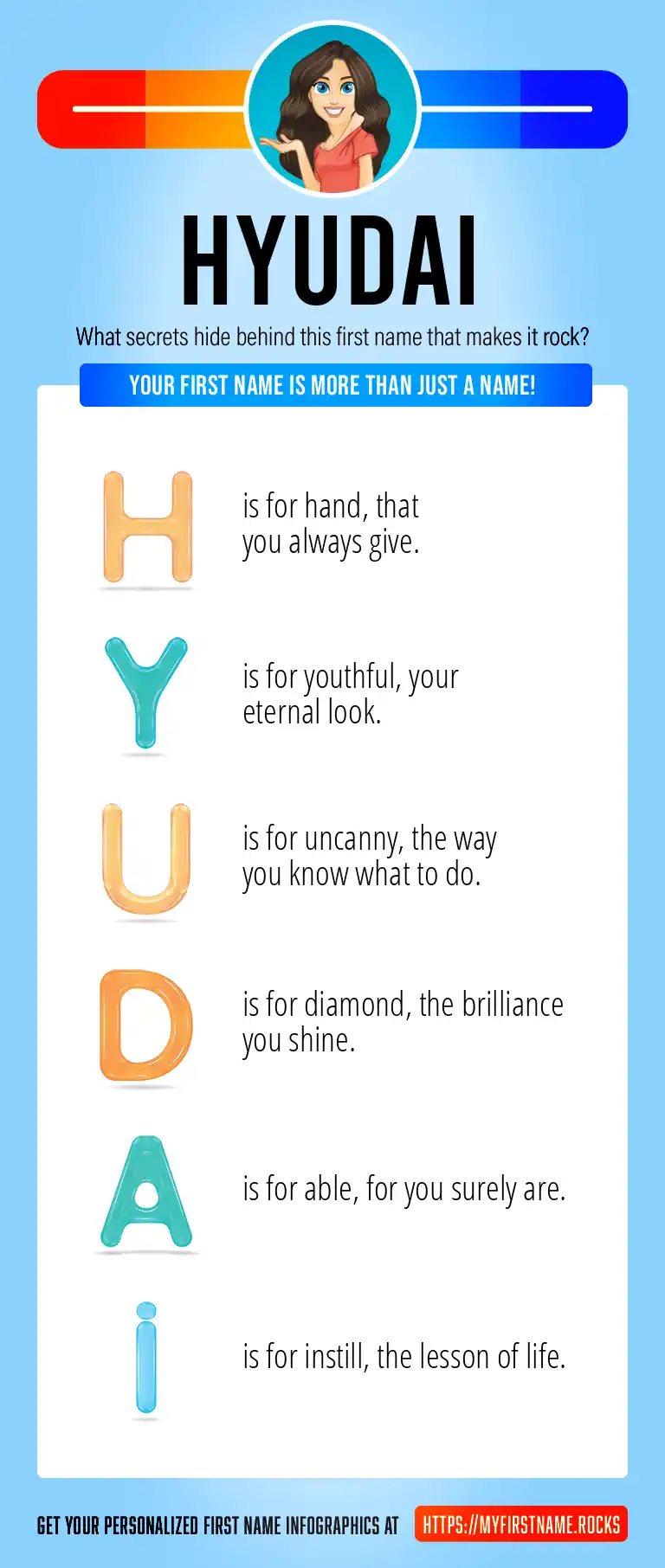 HYUDAI

What secrets hide behind this first name that makes it rock?

YOUR FIRST NAME IS MORE THAN JUST A NAME!

H is for hand, that you always give.

Y is for youthful, your eternal look.

U is for uncanny, the way you know what to do.

D is for diamond, the brilliance you shine.

A is for able, for you surely are.

i is for instill, the lesson of life.

GET YOUR PERSONALIZED FIRST NAME INFOGRAPHICS AT HTTPS://MYFIRSTNAME.ROCKS